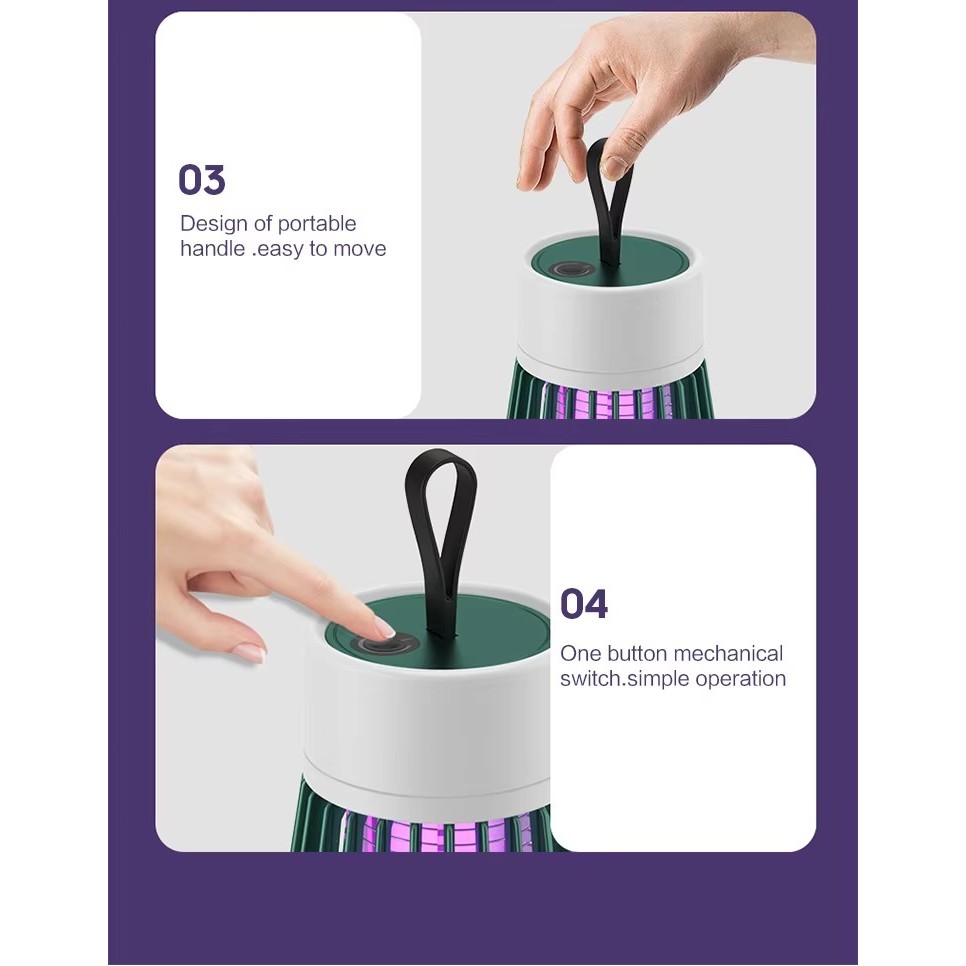 03

Design of portable handle .easy to move

04

One button mechanical switch.simple operation