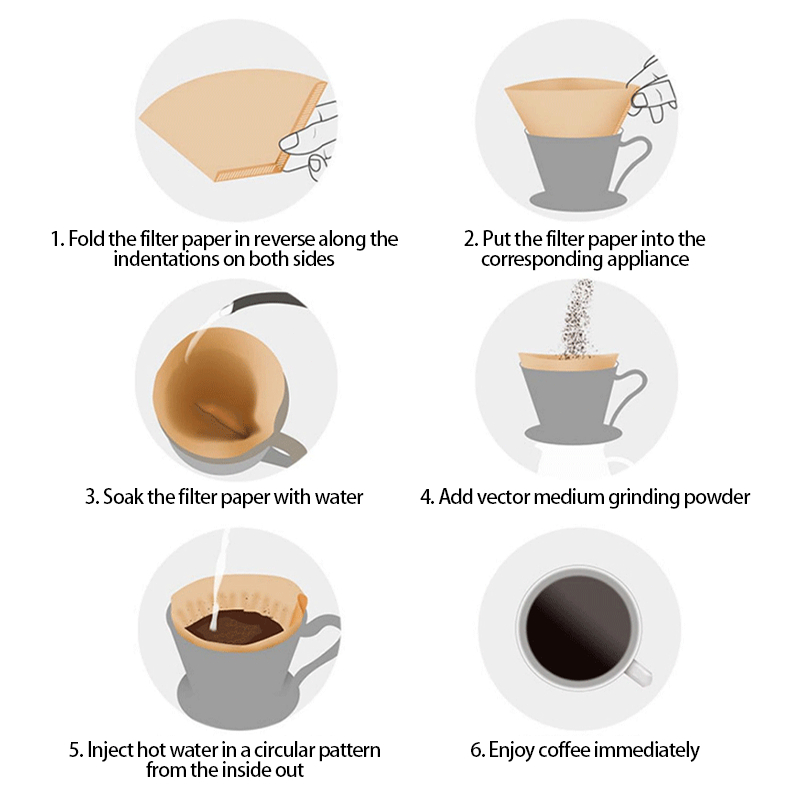 1. Fold the filter paper in reverse along the indentations on both sides

2. Put the filter paper into the corresponding appliance

3. Soak the filter paper with water

4. Add vector medium grinding powder

5. Inject hot water in a circular pattern from the inside out

6. Enjoy coffee immediately