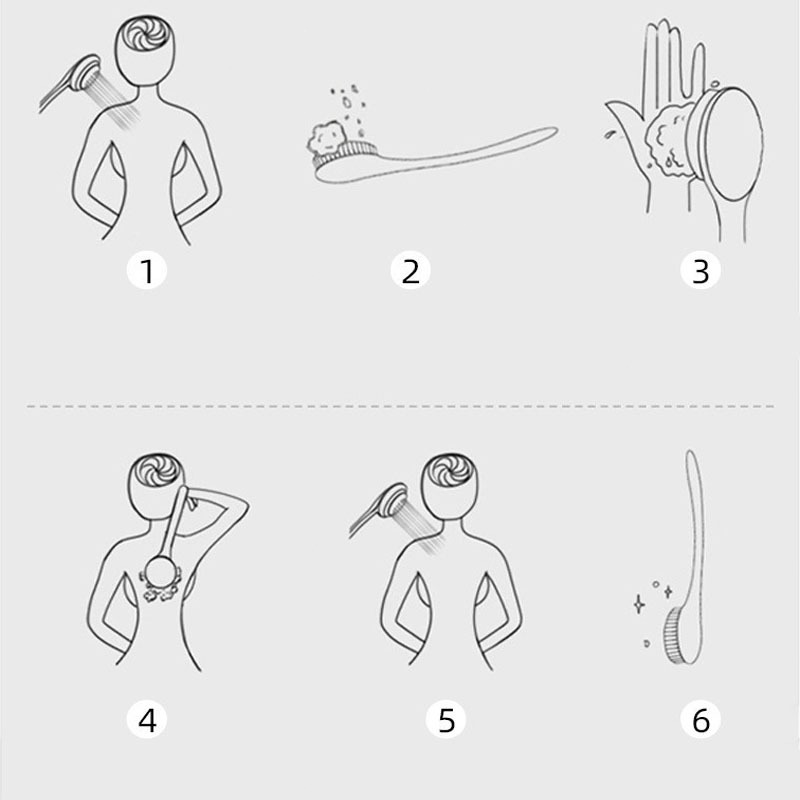 1 2 3

4 5 6