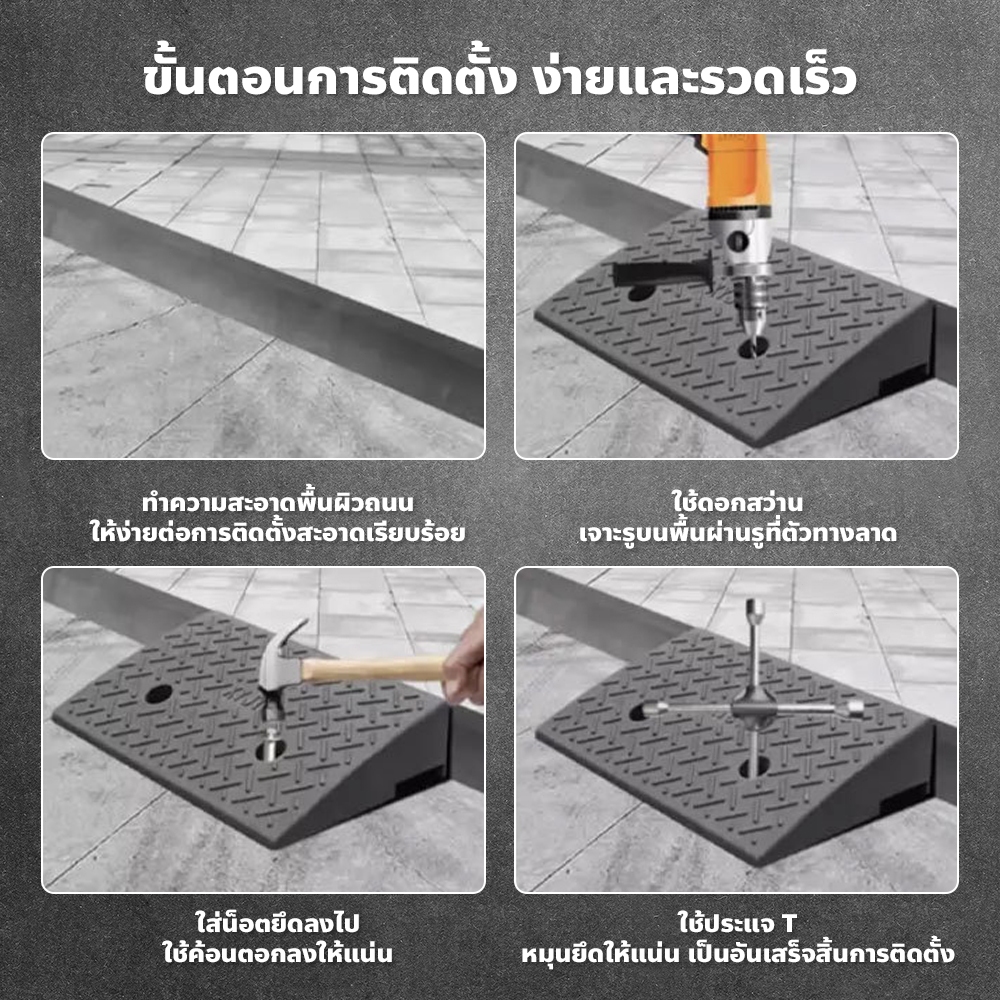 ขั้นตอนการติดตั้ง ง่ายและรวดเร็ว

ทำความสะอาดพื้นผิวถนน
ให้ง่ายต่อการติดตั้งสะอาดเรียบร้อย

ใช้ดอกสว่าน
เจาะรูบนพื้นผ่านรูที่ตัวทางลาด

ใส่น็อตยึดลงไป
ใช้ค้อนตอกลงให้แน่น

ใช้ประแจ T
หมุนยึดให้แน่น เป็นอันเสร็จสิ้นการติดตั้ง