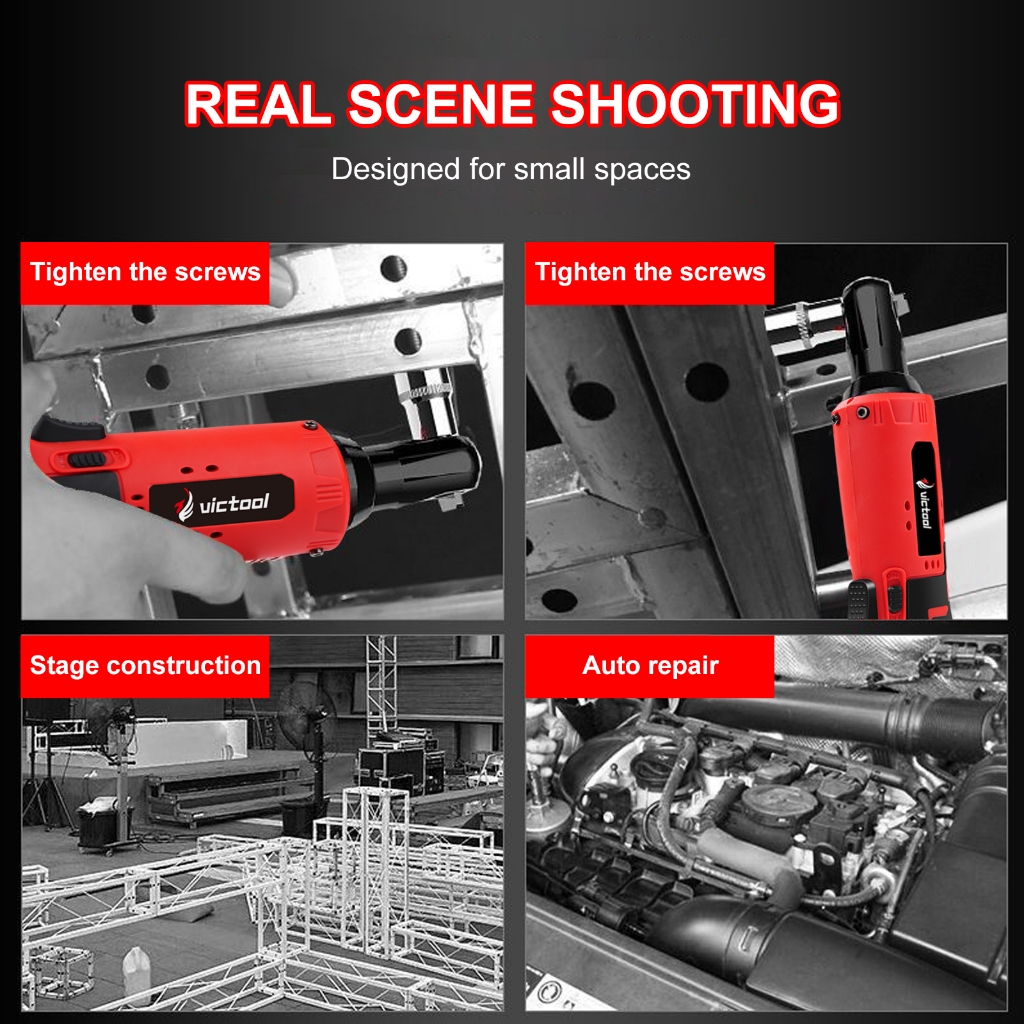 REAL SCENE SHOOTING

Designed for small spaces

Tighten the screws

victool

Tighten the screws

victool

Stage construction

Auto repair