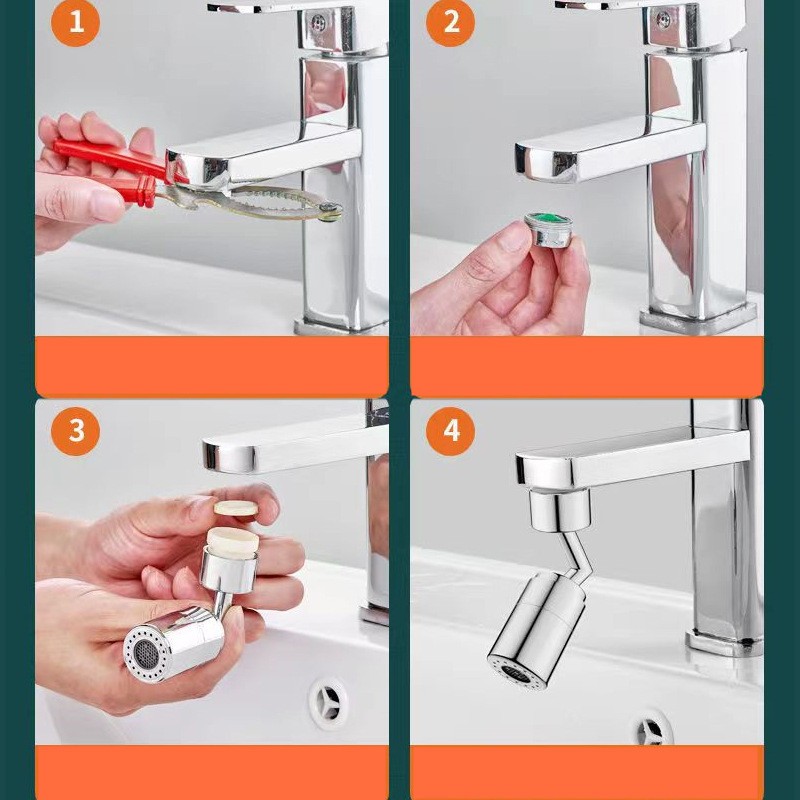 1

2

3

4