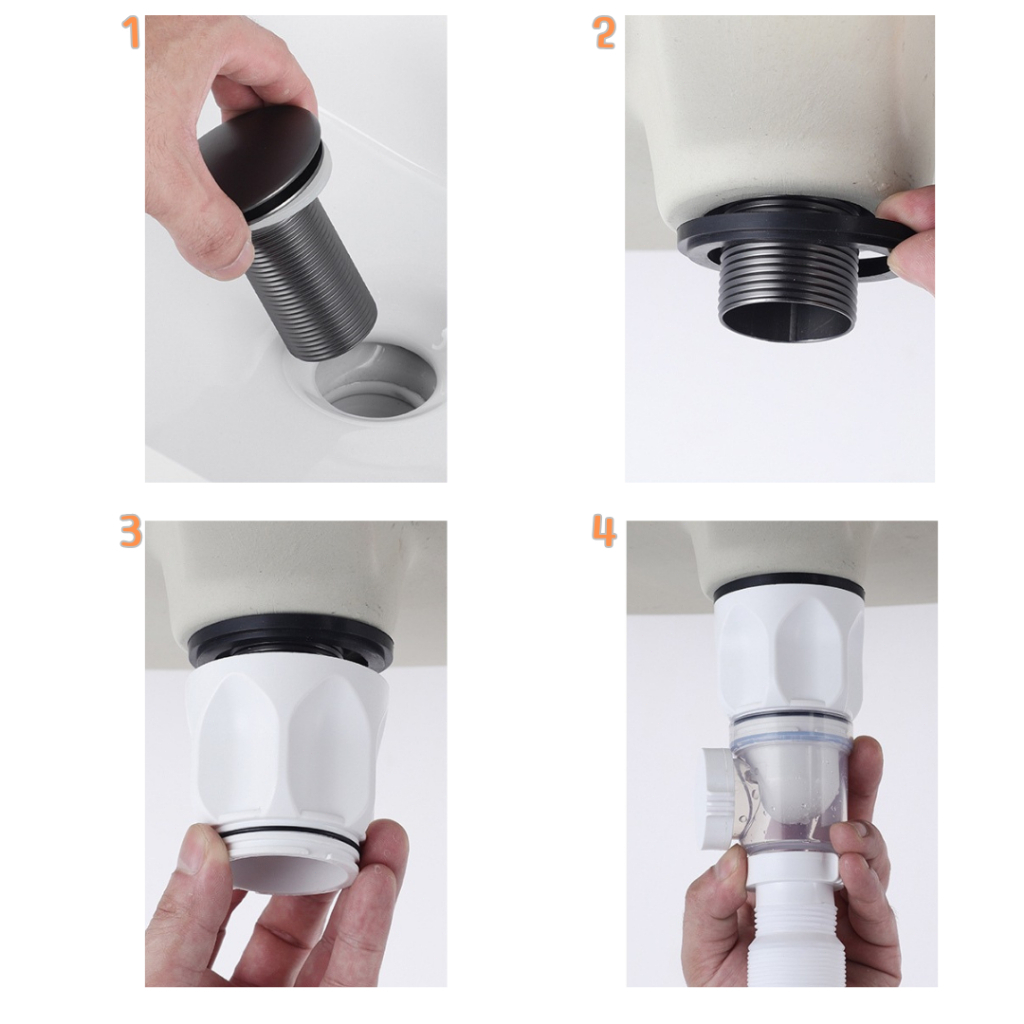 1

2

3

4