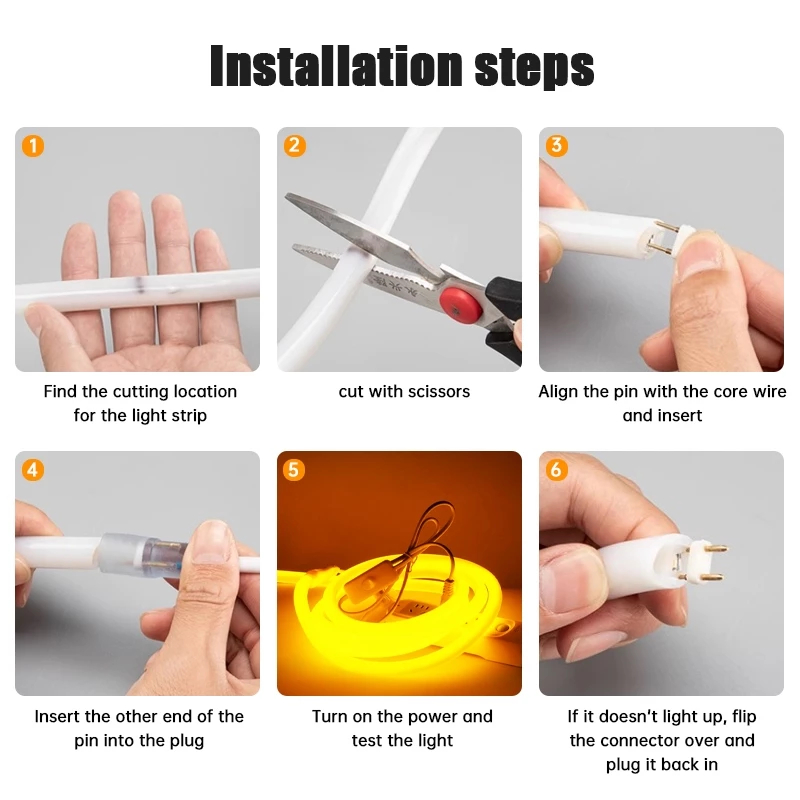 Installation steps

1

Find the cutting location for the light strip

2

cut with scissors

3

Align the pin with the core wire and insert

4

Insert the other end of the pin into the plug

5

Turn on the power and test the light

6

If it doesn't light up, flip the connector over and plug it back in