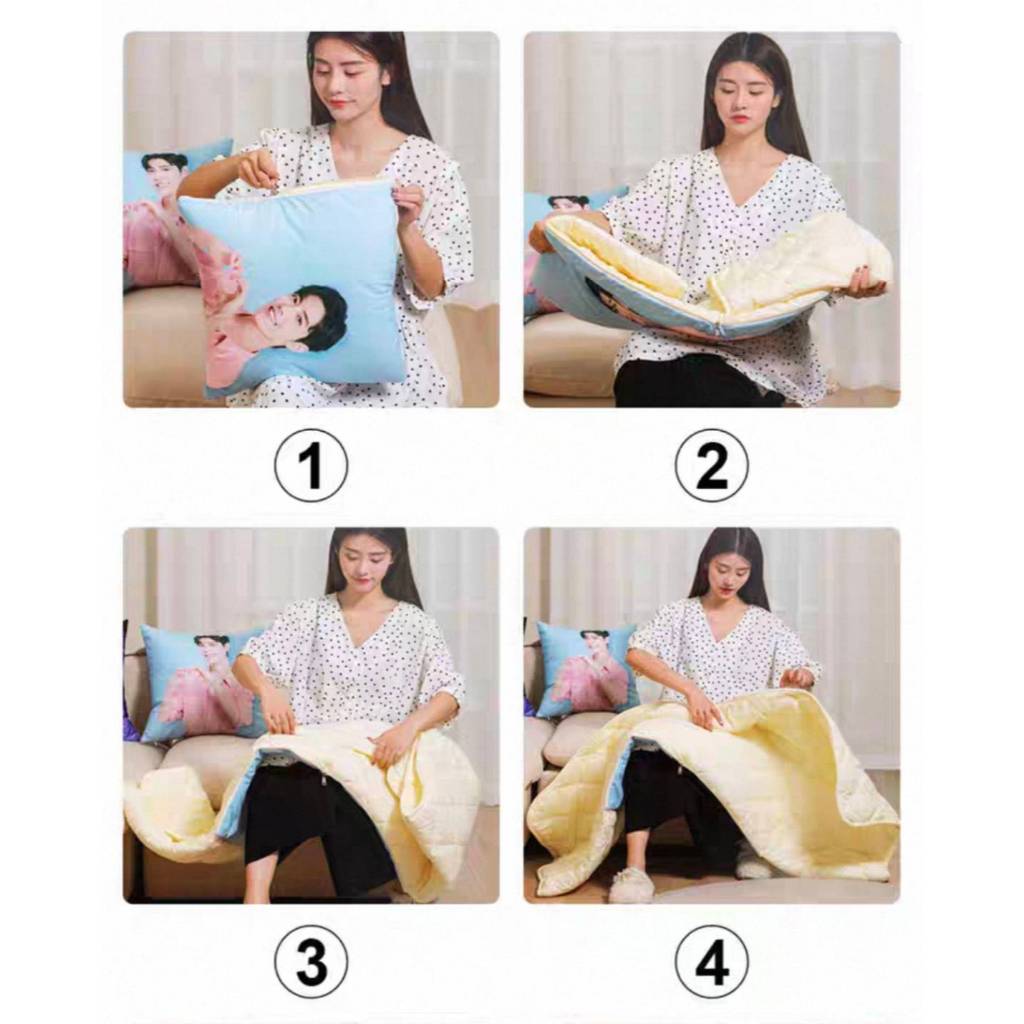 1

2

3

4