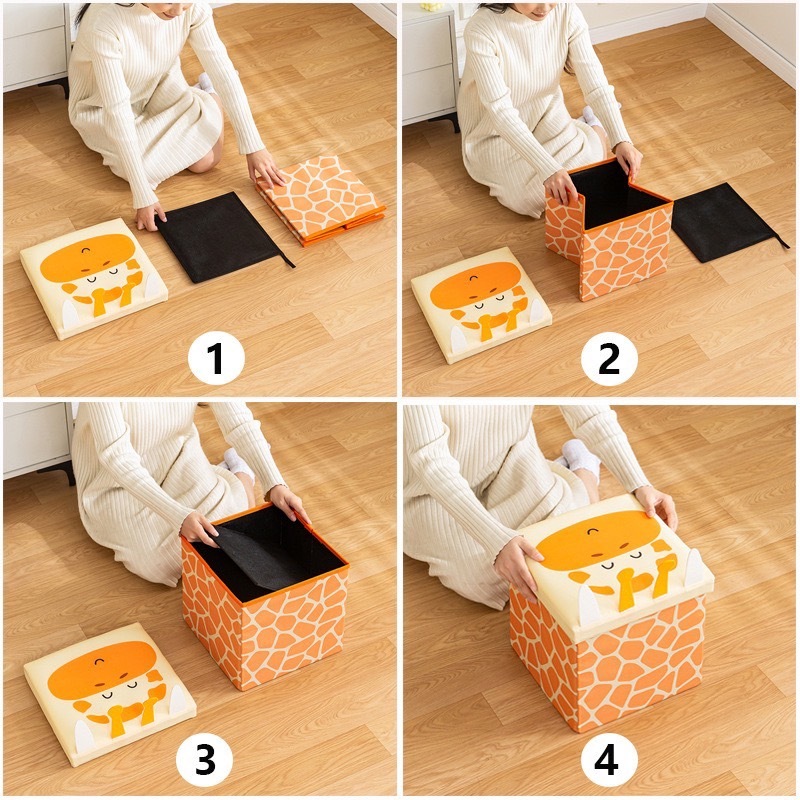 1

2

3

4