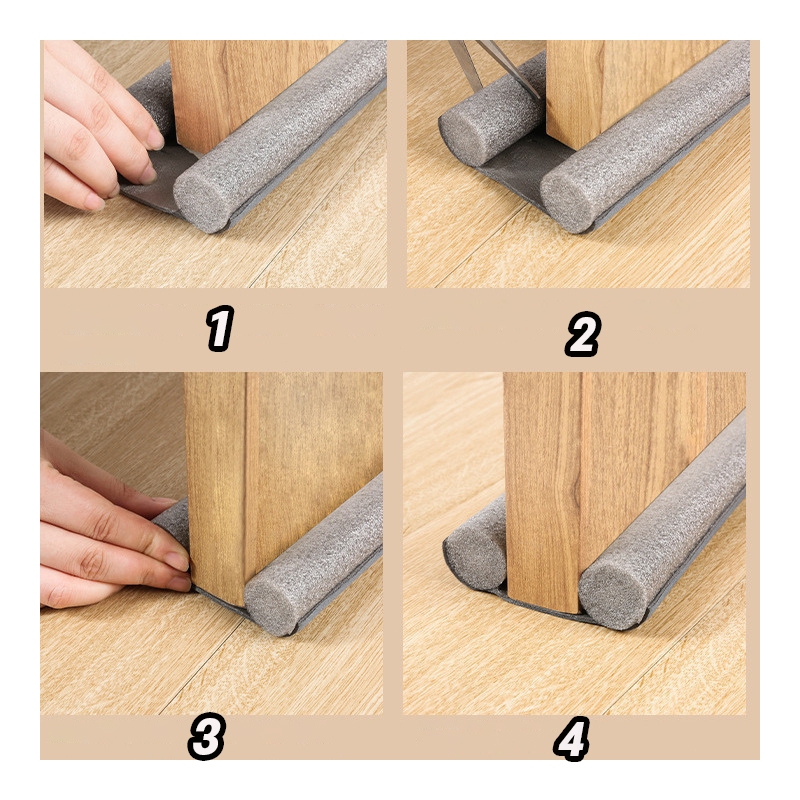 1

2

3

4