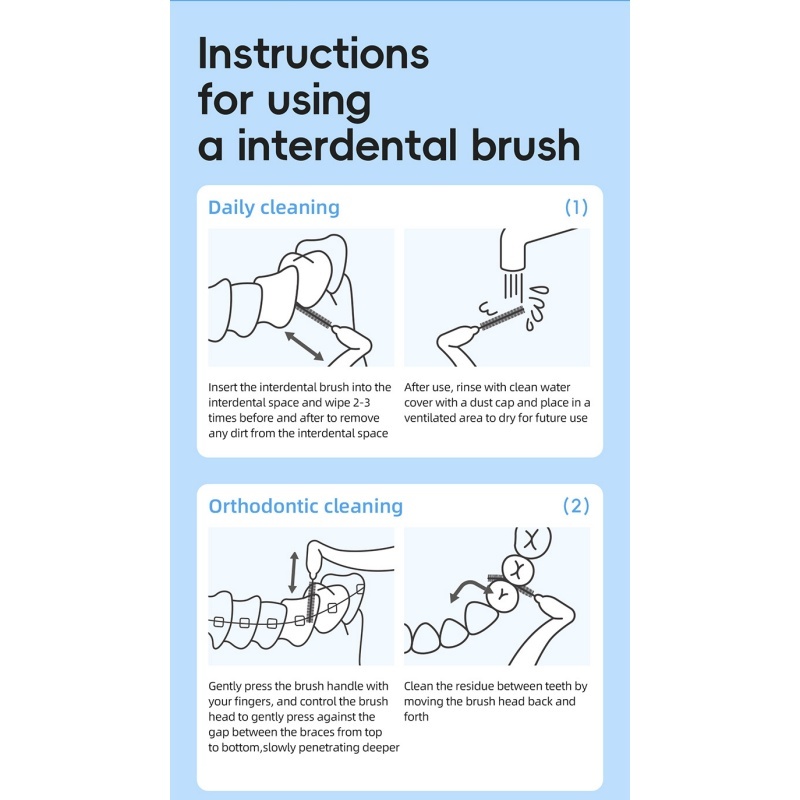 Instructions for using a interdental brush

Daily cleaning (1)

Insert the interdental brush into the interdental space and wipe 2-3 times before and after to remove any dirt from the interdental space

After use, rinse with clean water cover with a dust cap and place in a ventilated area to dry for future use

Orthodontic cleaning (2)

Gently press the brush handle with your fingers, and control the brush head to gently press against the gap between the braces from top to bottom,slowly penetrating deeper

Clean the residue between teeth by moving the brush head back and forth