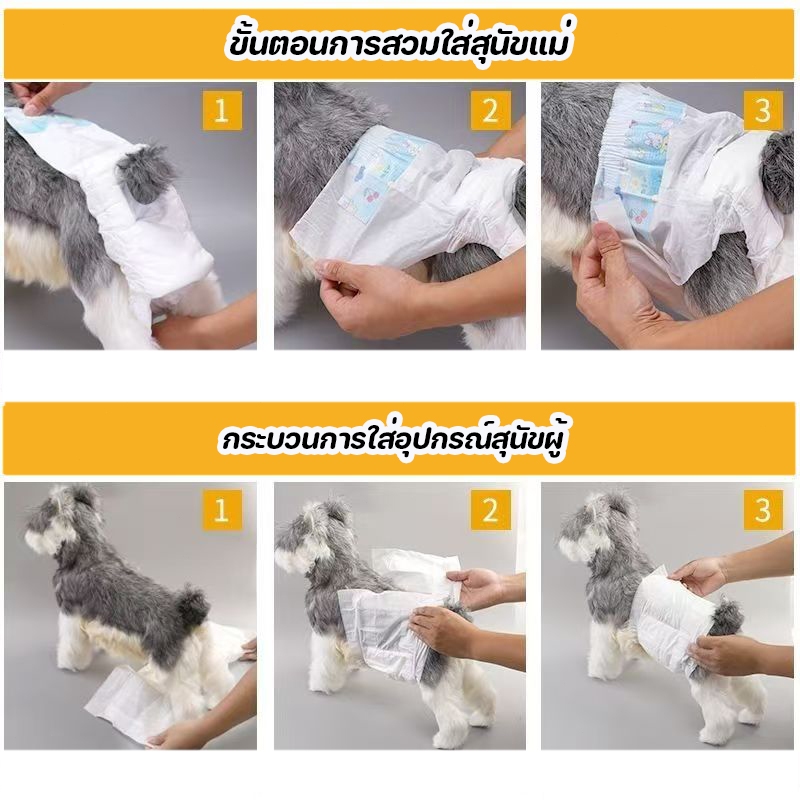 ขั้นตอนการสวมใส่สุนัขแม่

1

2

3

กระบวนการใส่อุปกรณ์สุนัขผู้

1

2

3