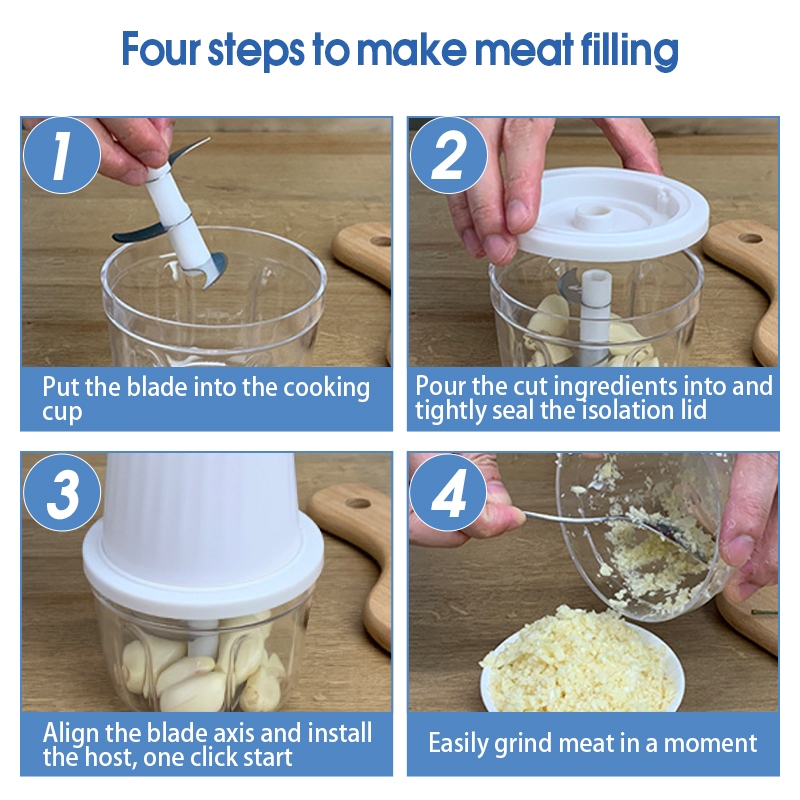 Four steps to make meat filling

1

Put the blade into the cooking cup

2

Pour the cut ingredients into and tightly seal the isolation lid

3

Align the blade axis and install the host, one click start

4

Easily grind meat in a moment