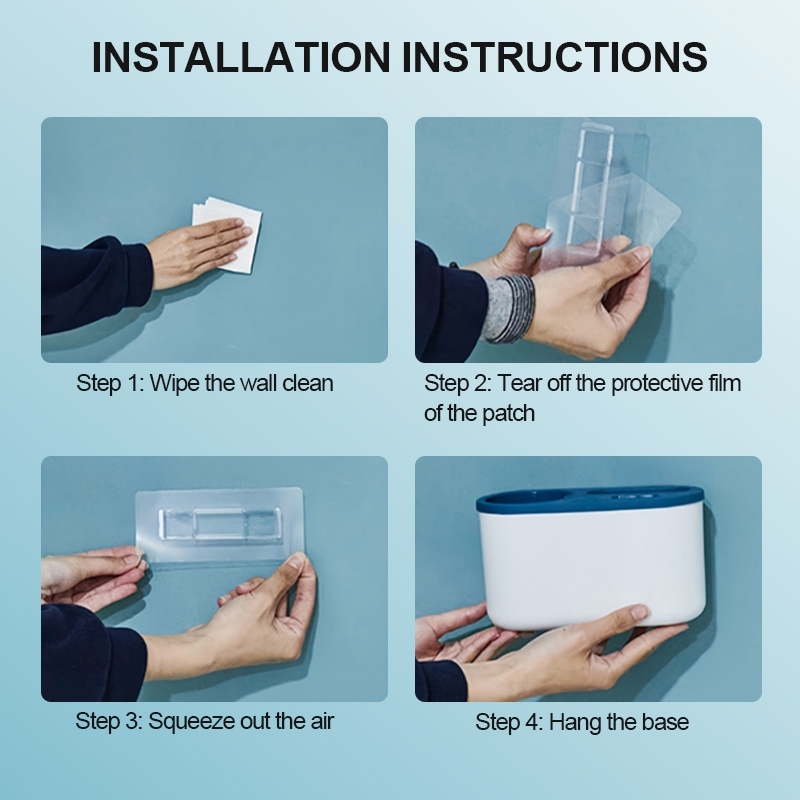 INSTALLATION INSTRUCTIONS

Step 1: Wipe the wall clean

Step 2: Tear off the protective film of the patch

Step 3: Squeeze out the air

Step 4: Hang the base