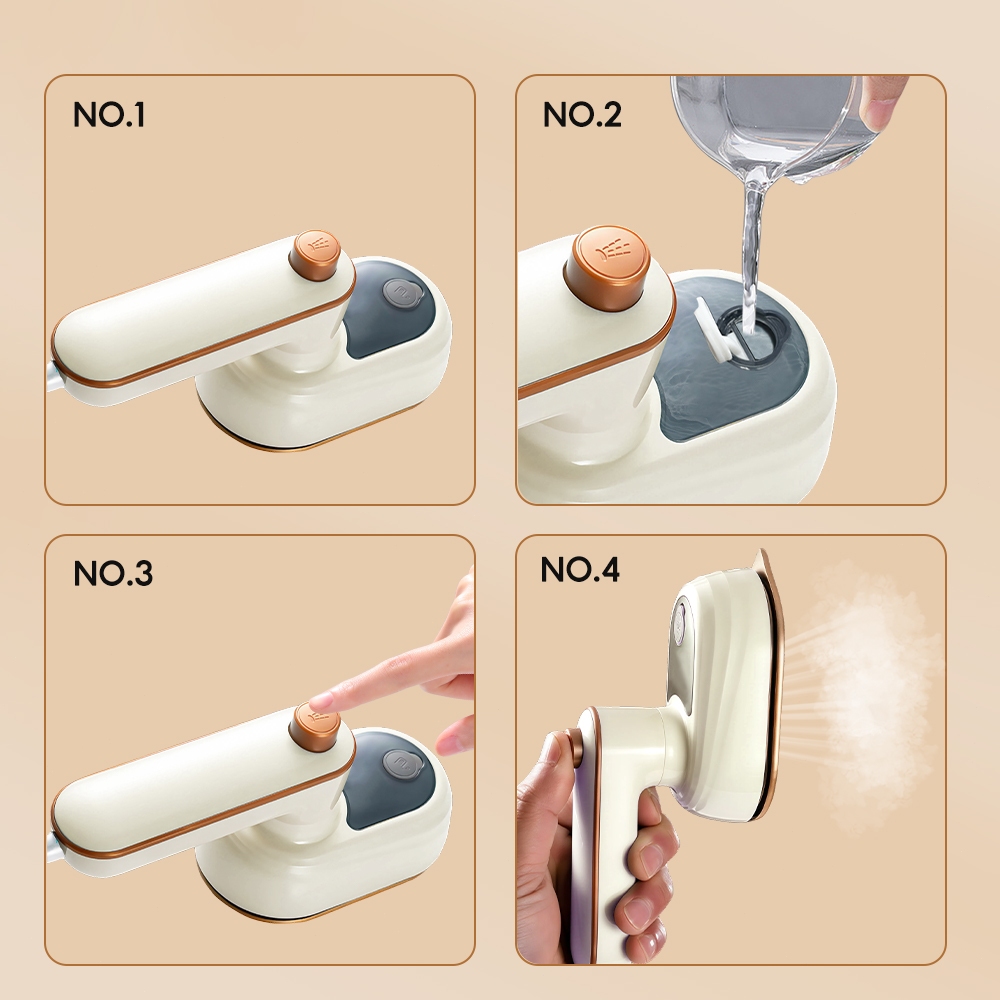 NO.1

NO.2

NO.3

NO.4