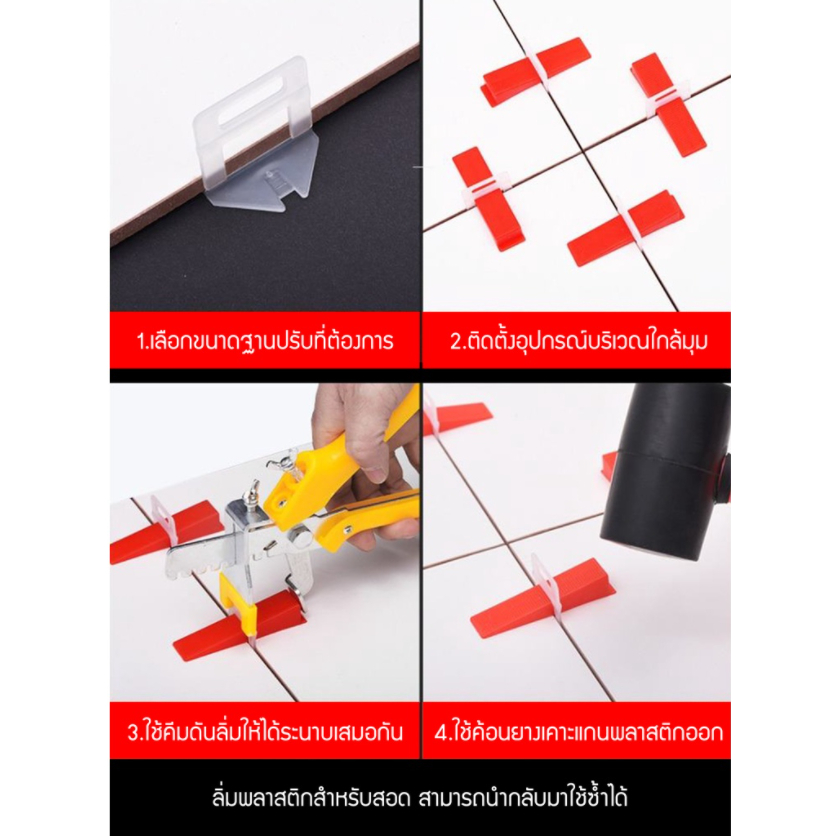 1.เลือกขนาดฐานปรับที่ต้องการ

2.ติดตั้งอุปกรณ์บริเวณใกล้มุม

3.ใช้คีมดันลิ่มให้ได้ระนาบเสมอกัน

4.ใช้ค้อนยางเคาะแกนพลาสติกออก

ลิ่มพลาสติกสำหรับสอด สามารถนำกลับมาใช้ซ้ำได้