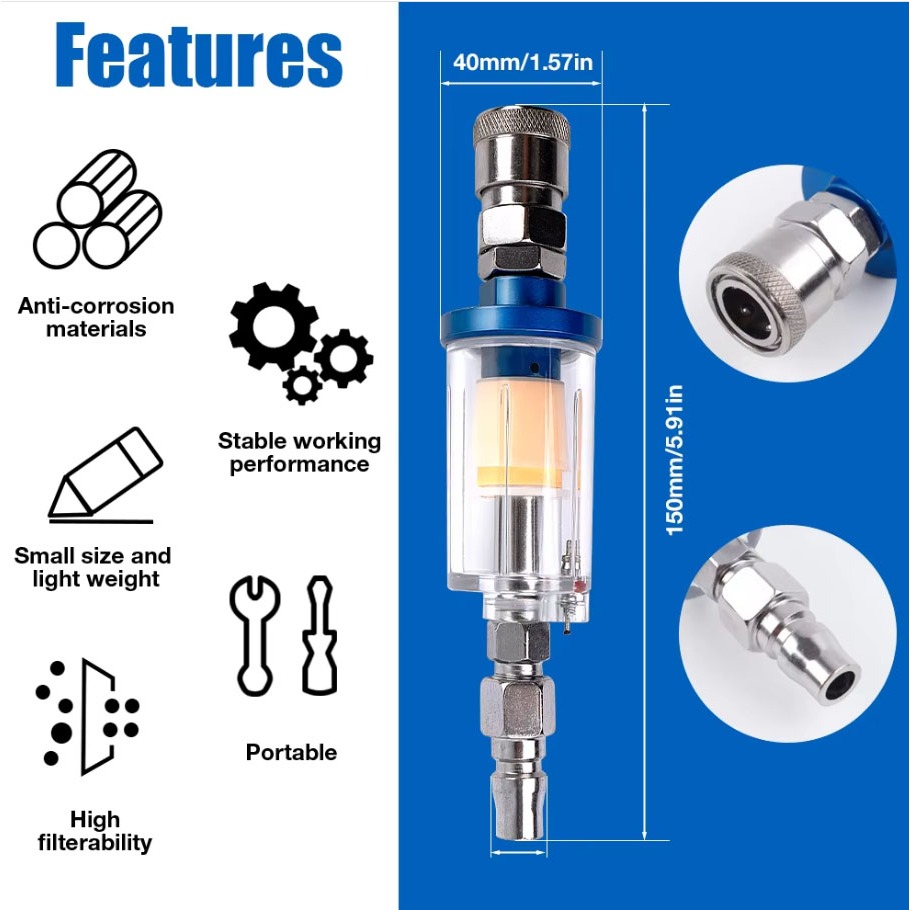 Features

Anti-corrosion materials

Stable working performance

Small size and light weight

Portable

High filterability

40mm/1.57in

150mm/5.91in