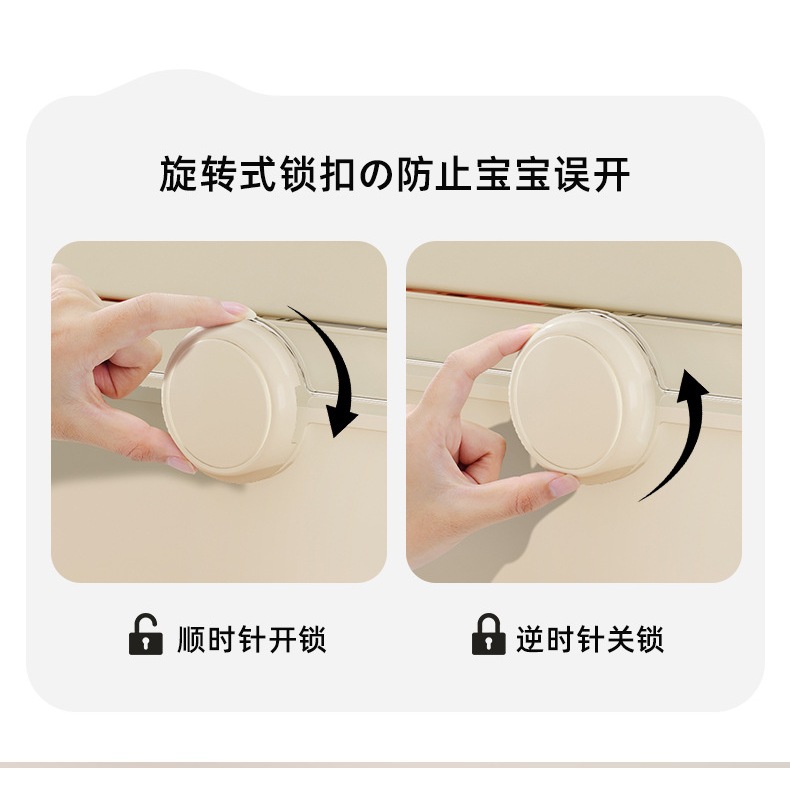 旋转式锁扣の防止宝宝误开

顺时针开锁

逆时针关锁