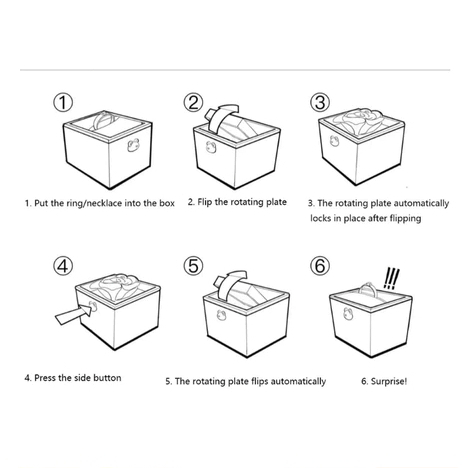 ①

1. Put the ring/necklace into the box

②

2. Flip the rotating plate

③

3. The rotating plate automatically locks in place after flipping

④

4. Press the side button

⑤

5. The rotating plate flips automatically

⑥

!!!

6. Surprise!