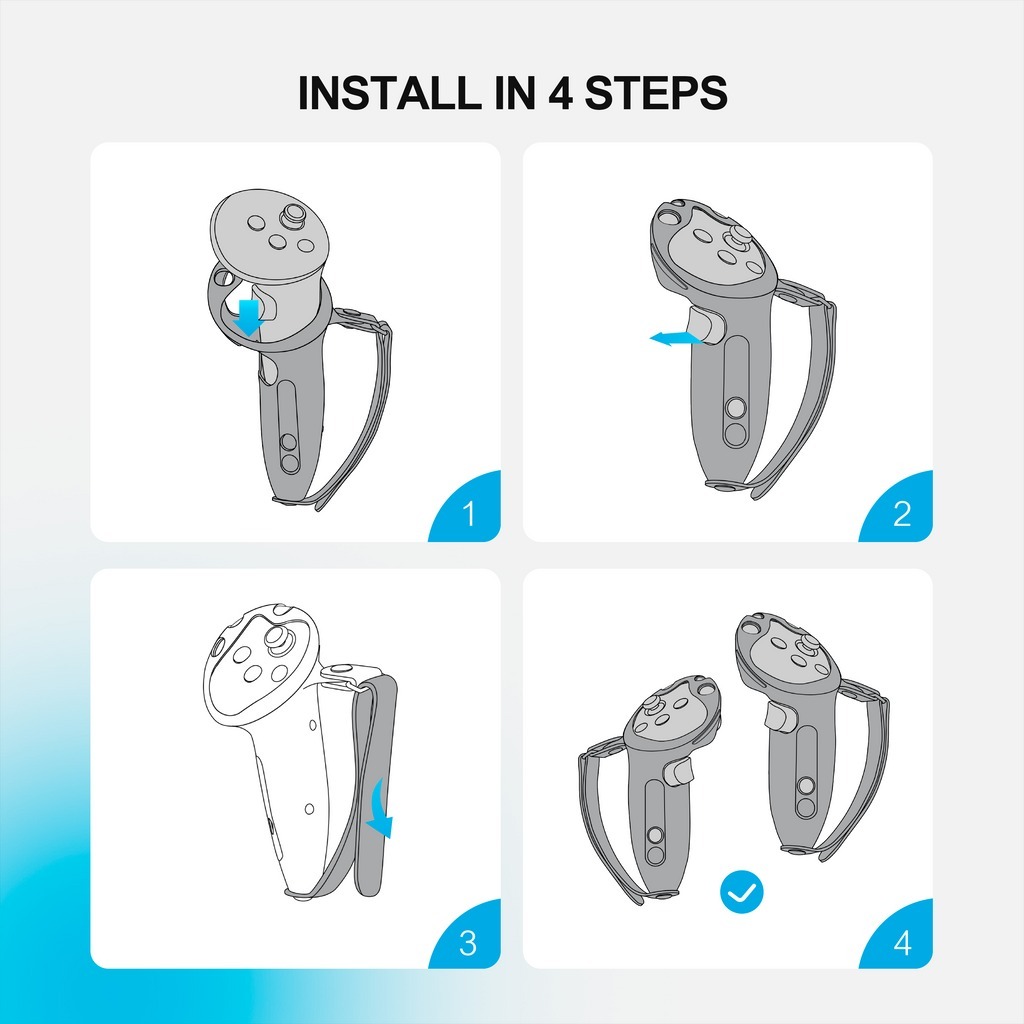 INSTALL IN 4 STEPS

1

2

3

4