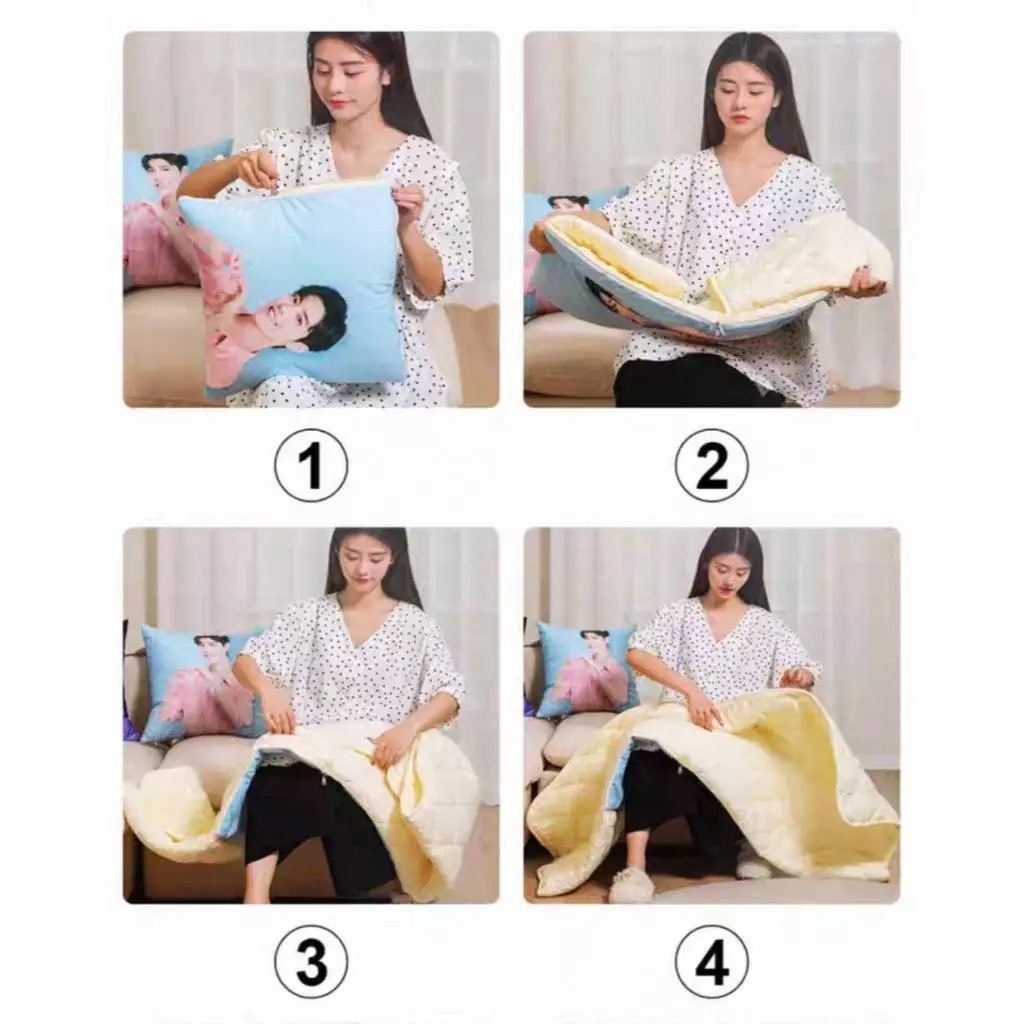 1

2

3

4