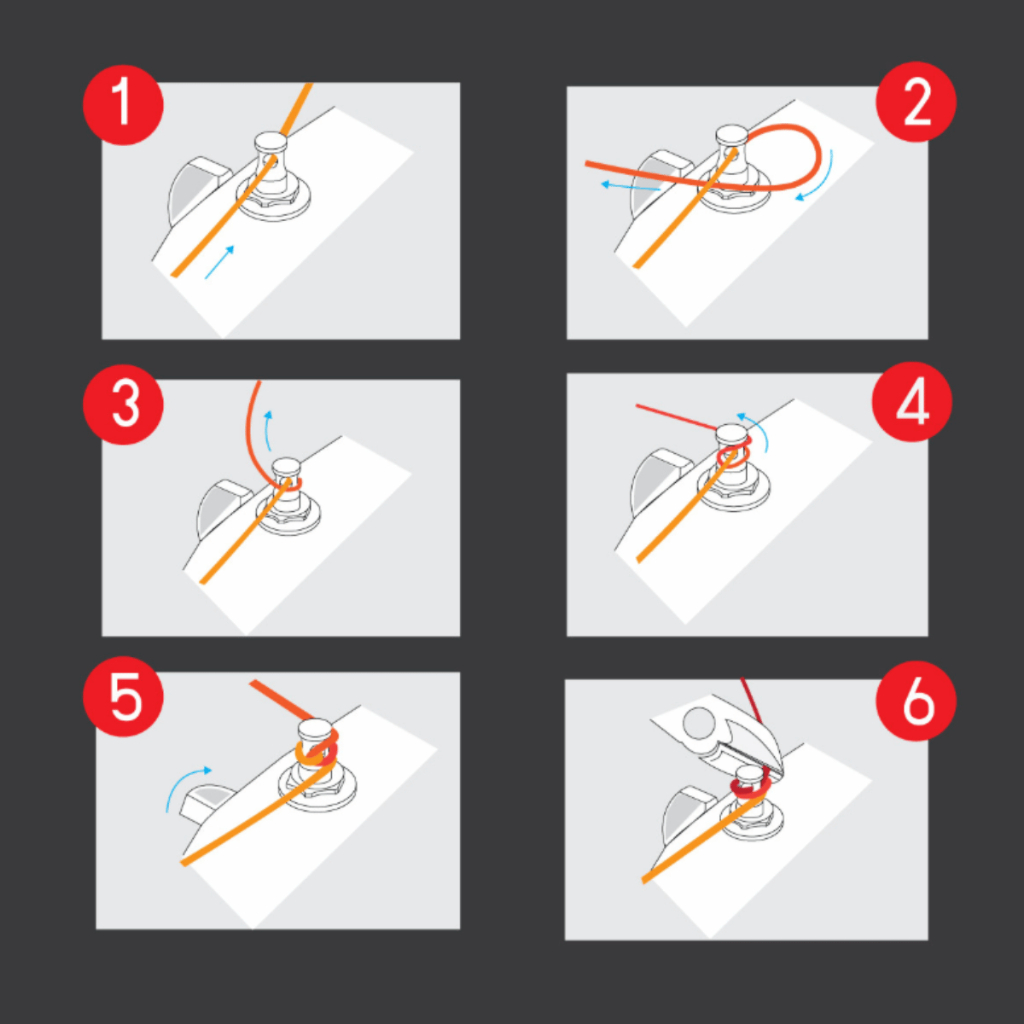 1

2

3

4

5

6