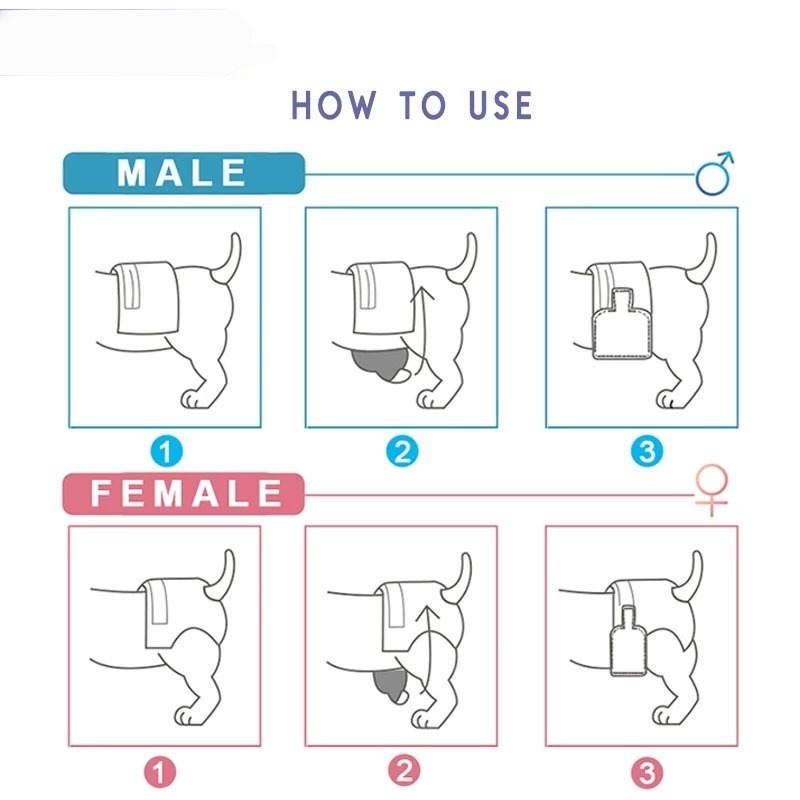 HOW TO USE

MALE

♂

1

2

3

FEMALE

♀

1

2

3