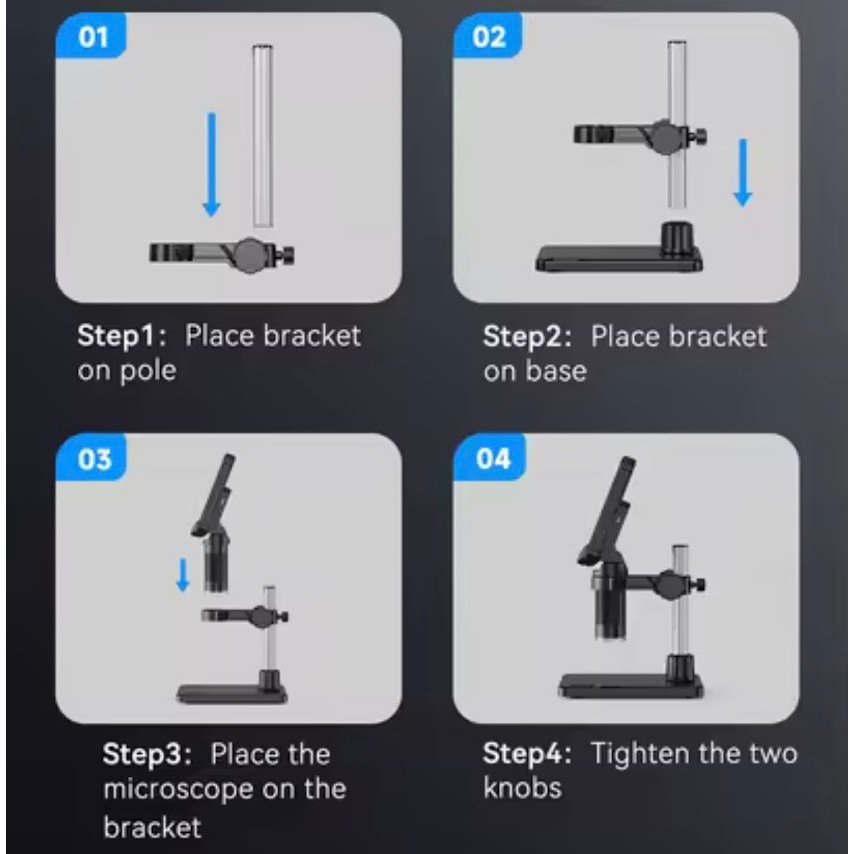 01

Step1: Place bracket on pole

02

Step2: Place bracket on base

03

Step3: Place the microscope on the bracket

04

Step4: Tighten the two knobs