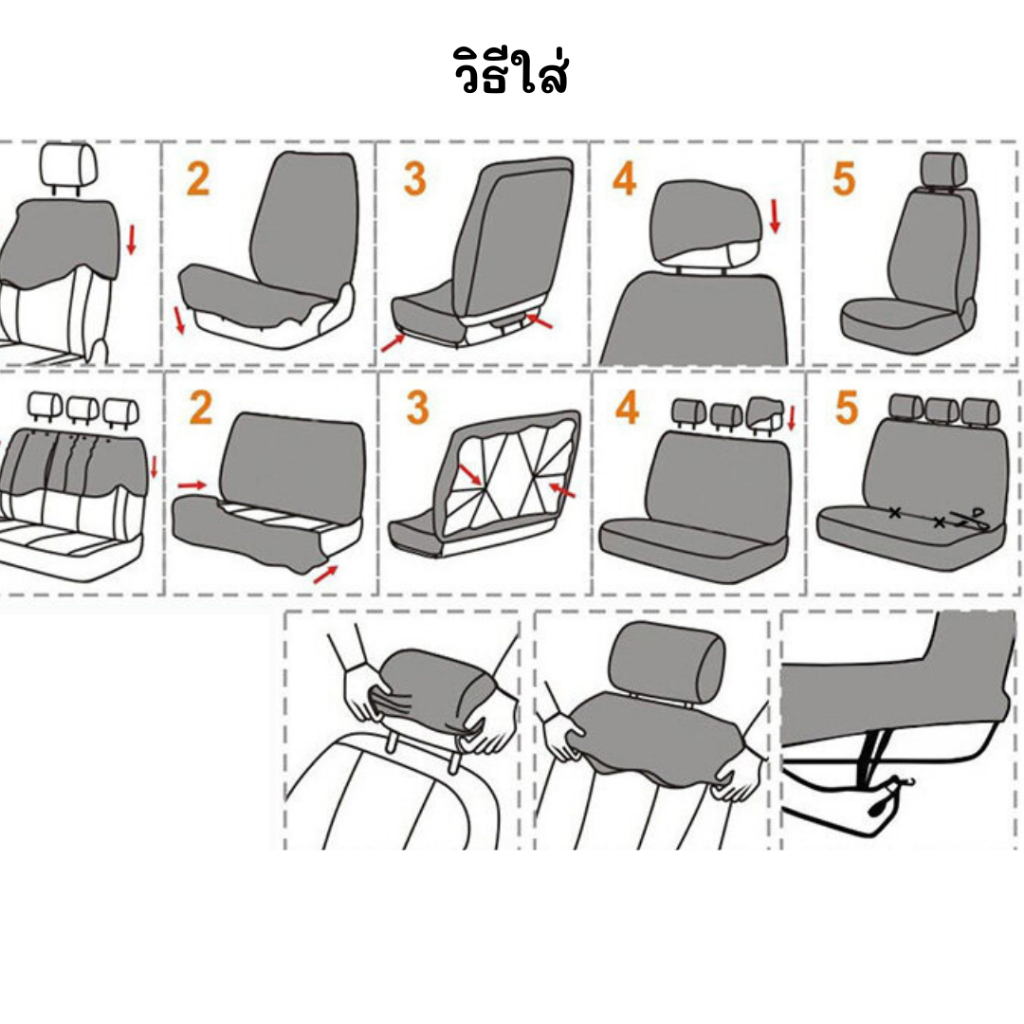 วิธีใส่

2

3

4

5

2

3

4

5