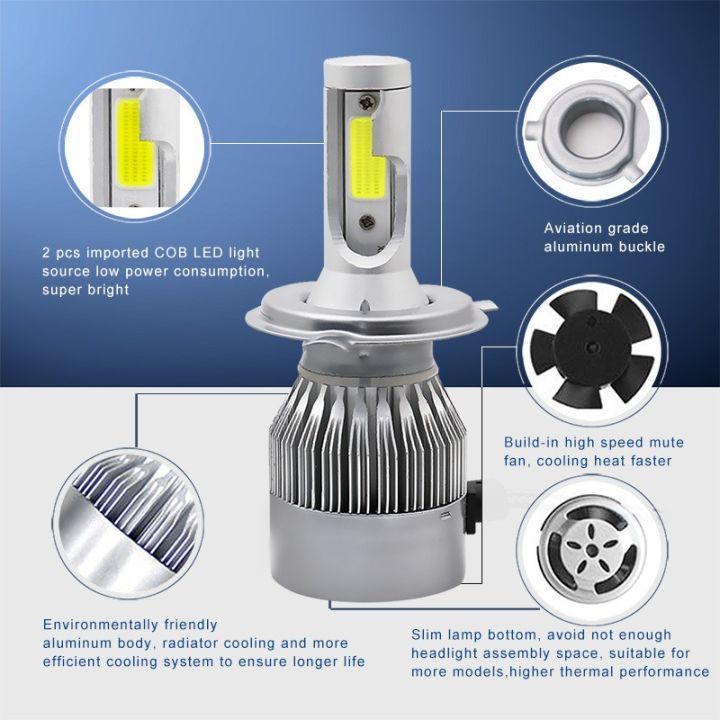 2 pcs imported COB LED light source low power consumption, super bright

Aviation grade aluminum buckle

Build-in high speed mute fan, cooling heat faster

Environmentally friendly aluminum body, radiator cooling and more efficient cooling system to ensure longer life

Slim lamp bottom, avoid not enough headlight assembly space, suitable for more models,higher thermal performance