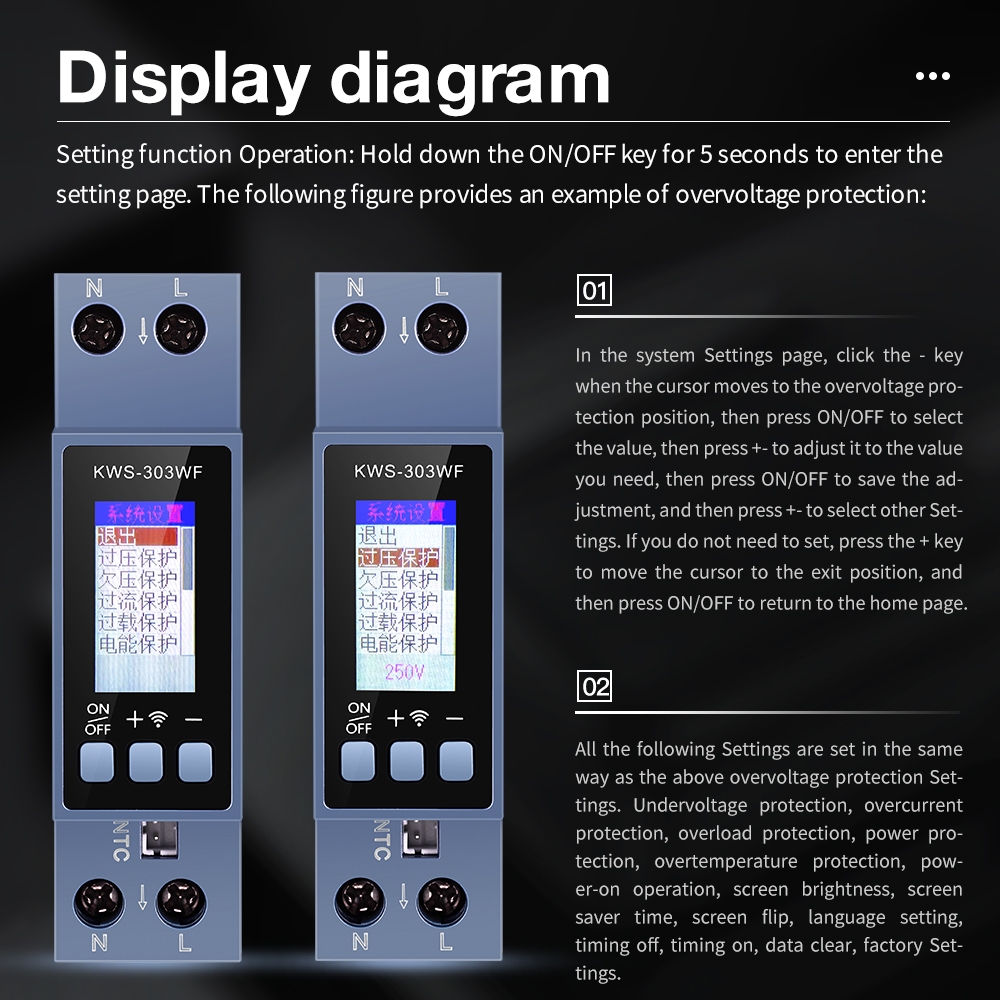 Display diagram

Setting function Operation: Hold down the ON/OFF key for 5 seconds to enter the setting page. The following figure provides an example of overvoltage protection:

N L

KWS-303WF

系统设置
退出
过压保护
欠压保护
过流保护
过载保护
电能保护

ON OFF + −

NTC

N L

N L

KWS-303WF

系统设置
退出
过压保护
欠压保护
过流保护
过载保护
电能保护
250V

ON OFF + −

NTC

N L

01

In the system Settings page, click the - key when the cursor moves to the overvoltage protection position, then press ON/OFF to select the value, then press +- to adjust it to the value you need, then press ON/OFF to save the adjustment, and then press +- to select other Settings. If you do not need to set, press the + key to move the cursor to the exit position, and then press ON/OFF to return to the home page.

02

All the following Settings are set in the same way as the above overvoltage protection Settings. Undervoltage protection, overcurrent protection, overload protection, power protection, overtemperature protection, power-on operation, screen brightness, screen saver time, screen flip, language setting, timing off, timing on, data clear, factory Settings.