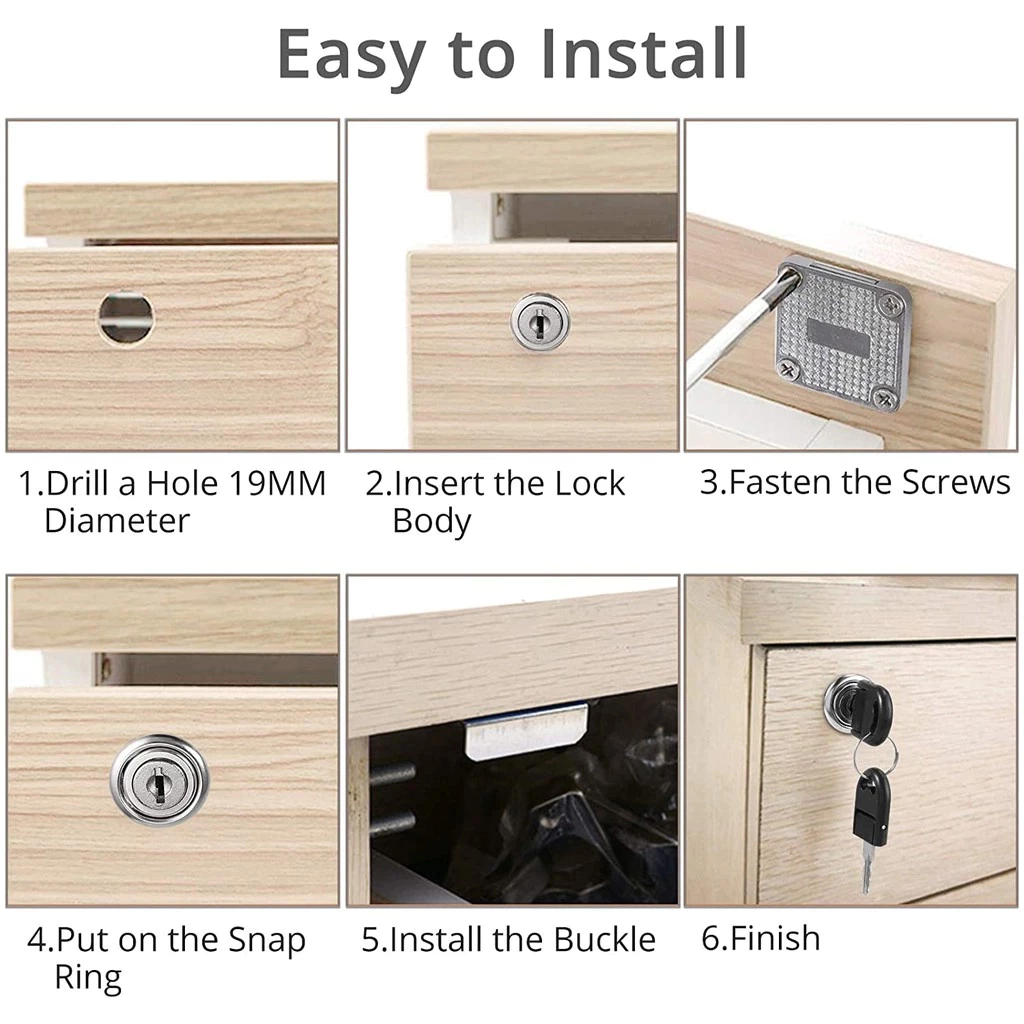 Easy to Install

1.Drill a Hole 19MM Diameter

2.Insert the Lock Body

3.Fasten the Screws

4.Put on the Snap Ring

5.Install the Buckle

6.Finish