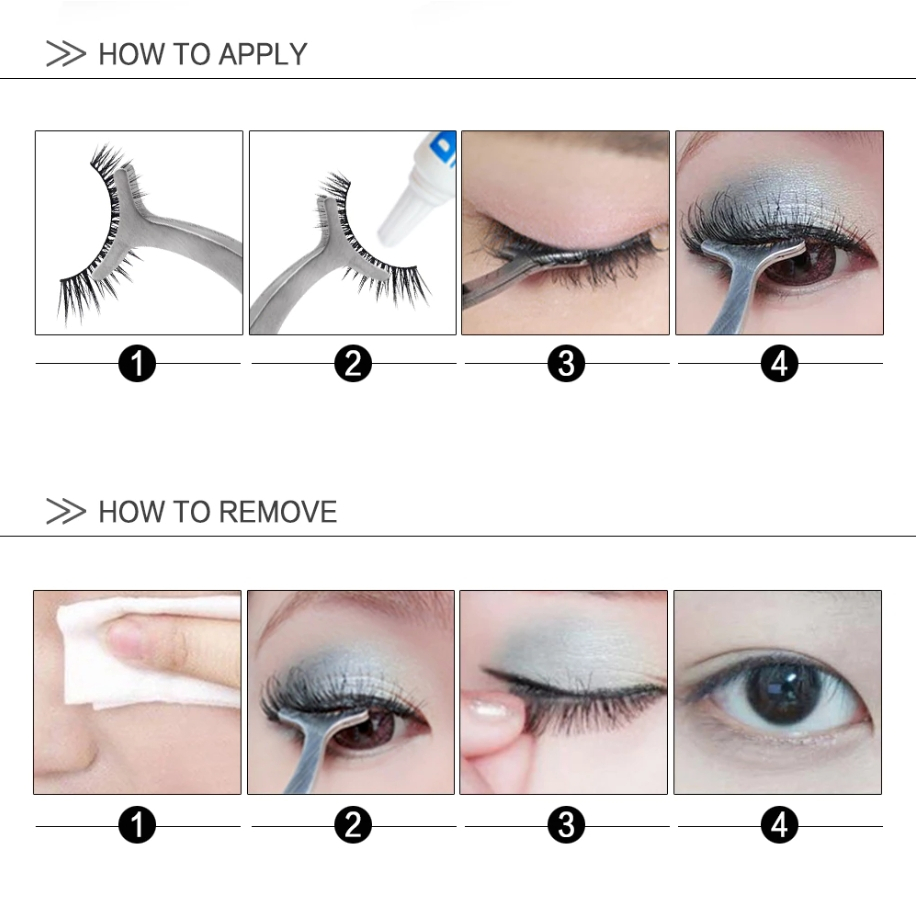 HOW TO APPLY

1
2
3
4

HOW TO REMOVE

1
2
3
4