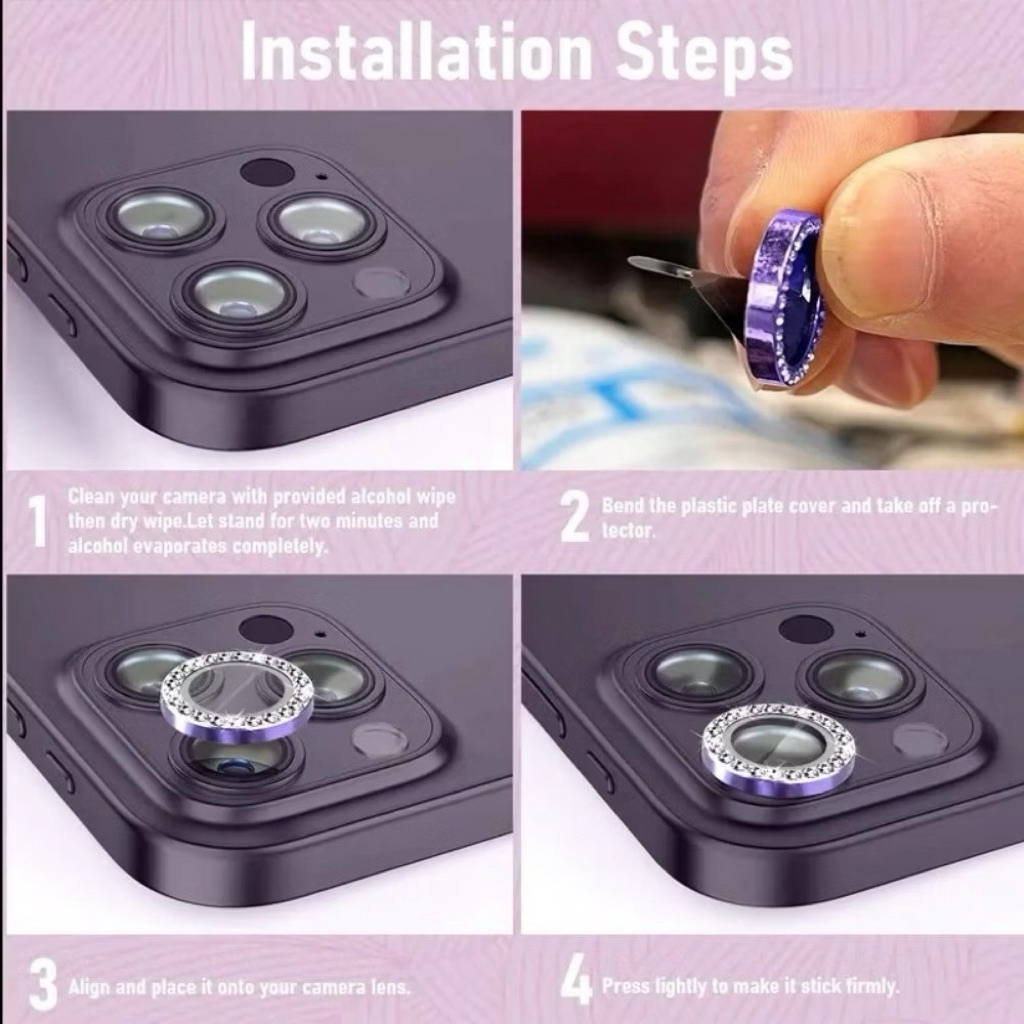 Installation Steps

1 Clean your camera with provided alcohol wipe then dry wipe.Let stand for two minutes and alcohol evaporates completely.

2 Bend the plastic plate cover and take off a protector.

3 Align and place it onto your camera lens.

4 Press lightly to make it stick firmly.