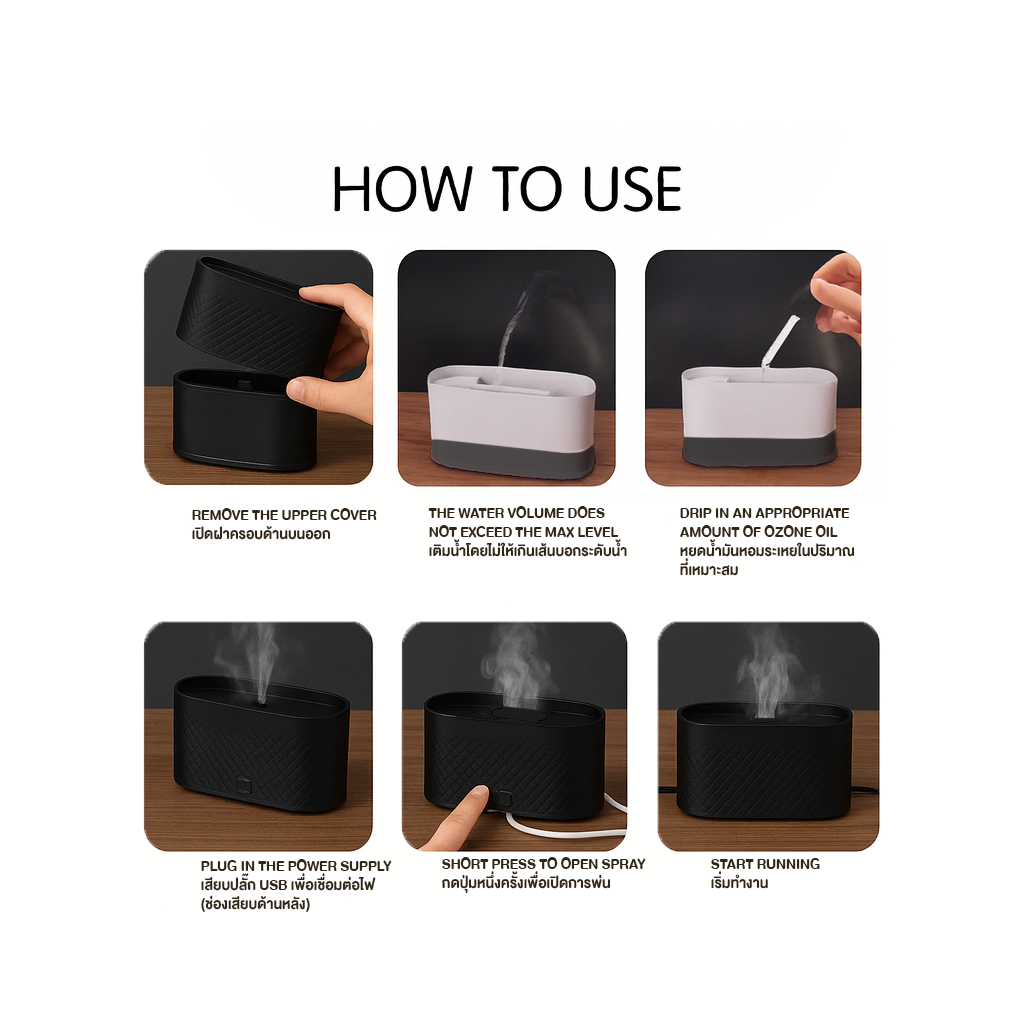 HOW TO USE

REMOVE THE UPPER COVER
เปิดฝาครอบด้านบนออก

THE WATER VOLUME DOES NOT EXCEED THE MAX LEVEL
เติมน้ำโดยไม่ให้เกินเส้นบอกระดับน้ำ

DRIP IN AN APPROPRIATE AMOUNT OF OZONE OIL
หยดน้ำมันหอมระเหยในปริมาณที่เหมาะสม

PLUG IN THE POWER SUPPLY
เสียบปลั๊ก USB เพื่อเชื่อมต่อไฟ (ช่องเสียบด้านหลัง)

SHORT PRESS TO OPEN SPRAY
กดปุ่มหนึ่งครั้งเพื่อเปิดการพ่น

START RUNNING
เริ่มทำงาน