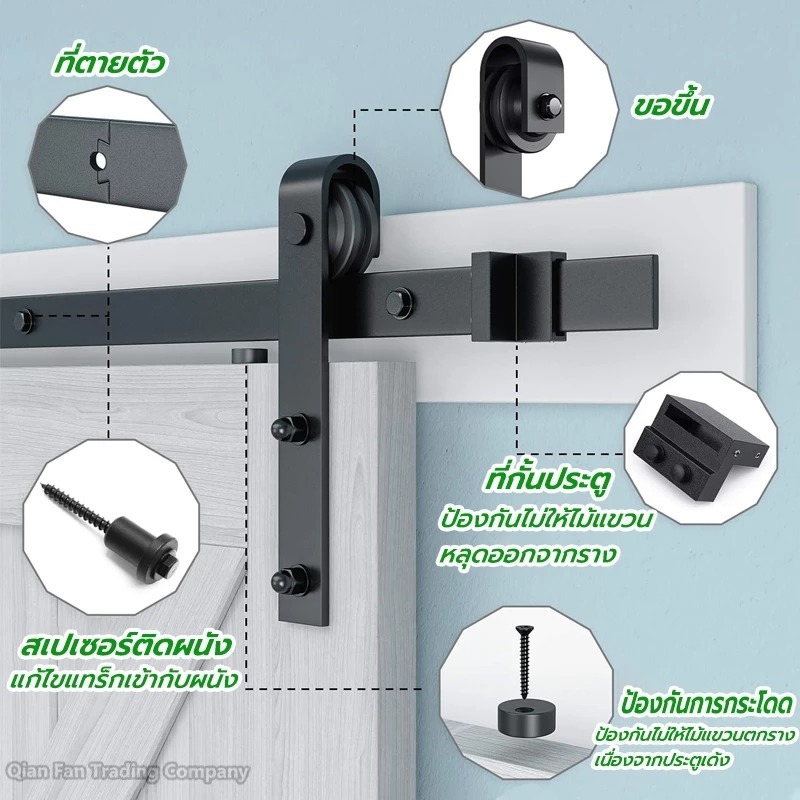 ที่ตายตัว

ขอขึ้น

ที่กั้นประตู
ป้องกันไม่ให้ไม้แขวน
หลุดออกจากราง

สเปเซอร์ติดผนัง
แก้ไขแทร็กเข้ากับผนัง

ป้องกันการกระโดด
ป้องกันไม่ให้ไม้แขวนตกราง
เนื่องจากประตูเด้ง

Qian Fan Trading Company