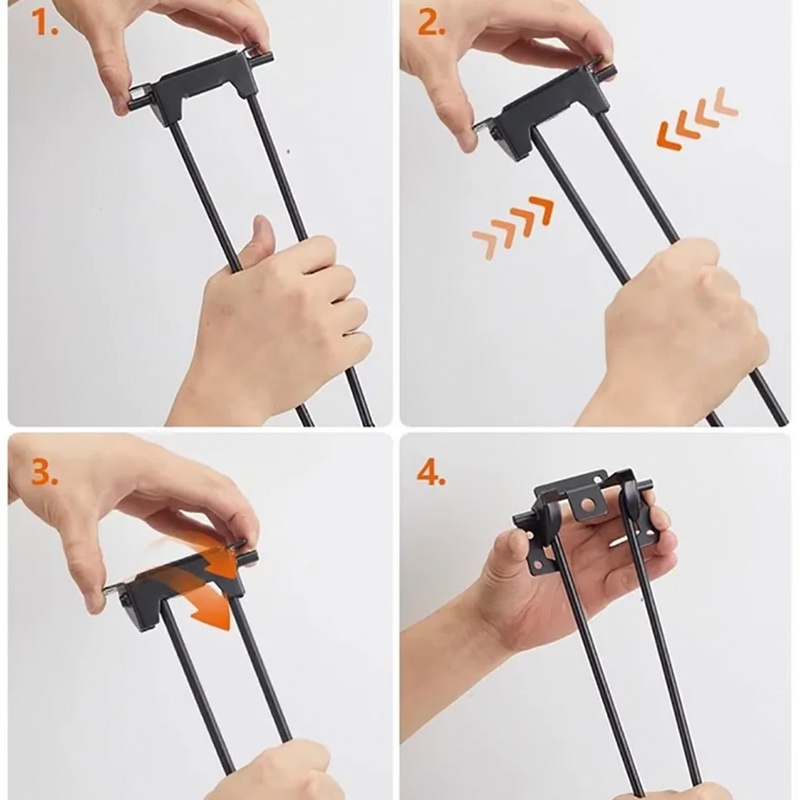 1.

2.

3.

4.