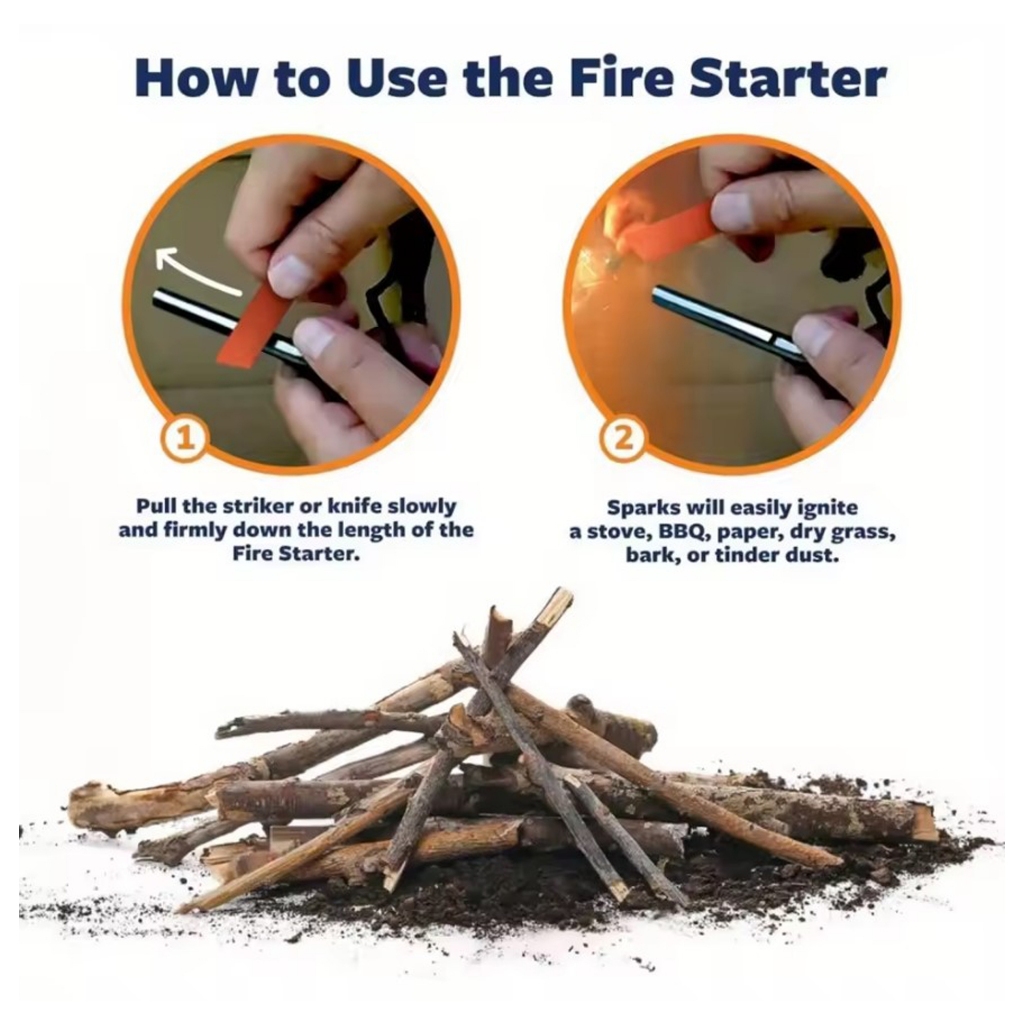 How to Use the Fire Starter

1

Pull the striker or knife slowly and firmly down the length of the Fire Starter.

2

Sparks will easily ignite a stove, BBQ, paper, dry grass, bark, or tinder dust.