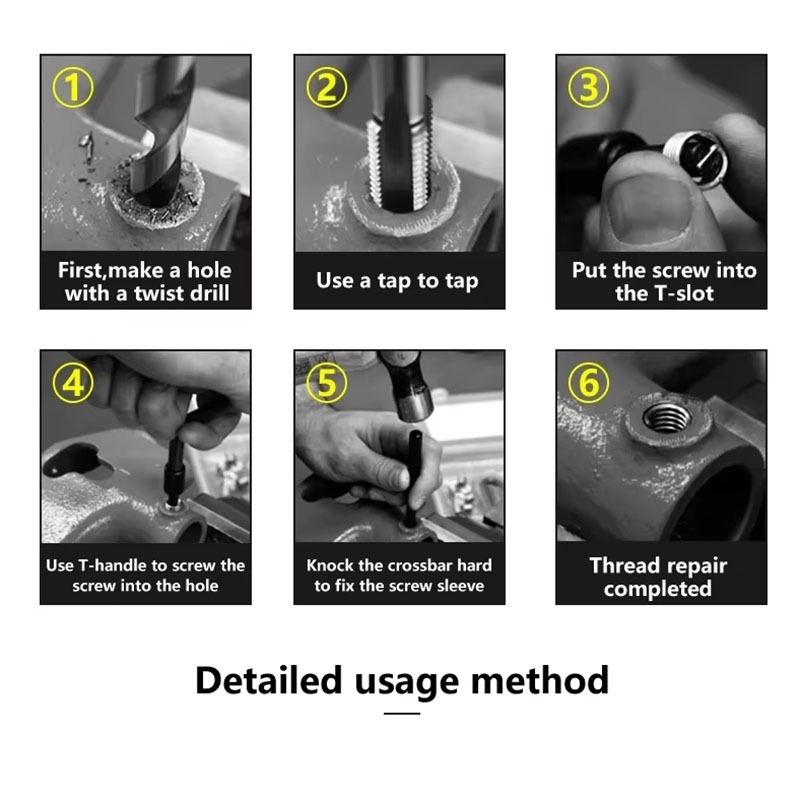 ①
First,make a hole with a twist drill

②
Use a tap to tap

③
Put the screw into the T-slot

④
Use T-handle to screw the screw into the hole

⑤
Knock the crossbar hard to fix the screw sleeve

⑥
Thread repair completed

Detailed usage method