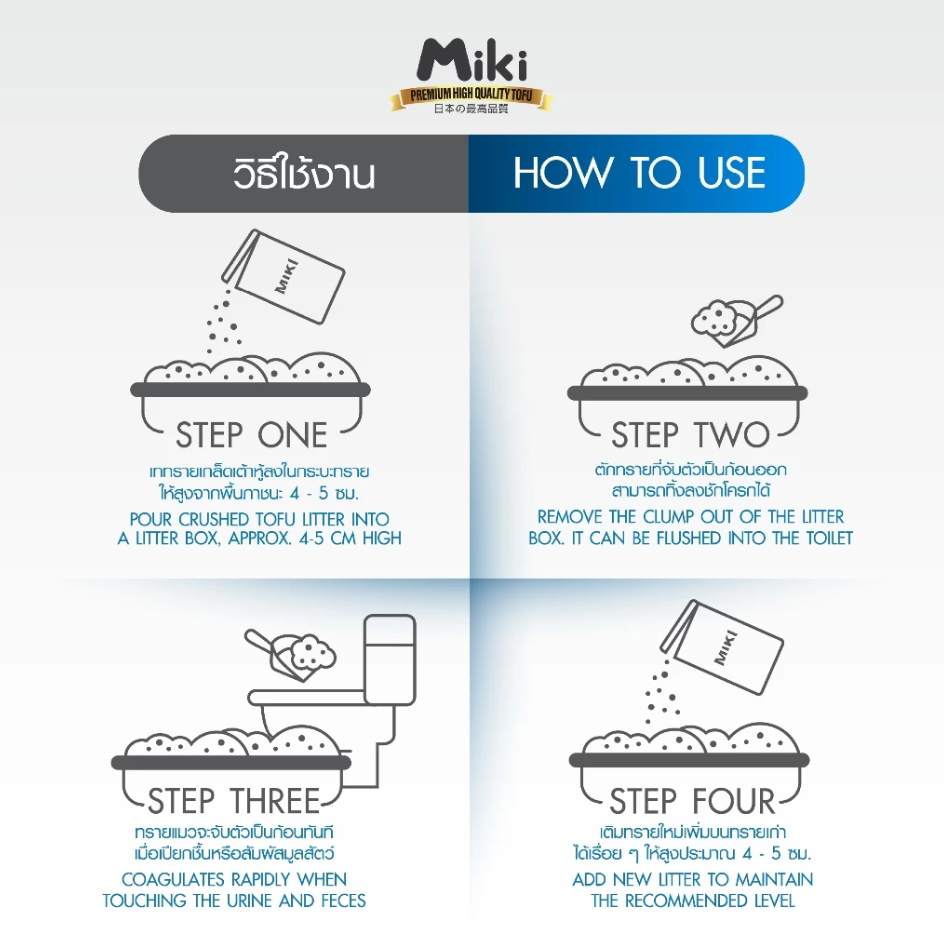 Miki
PREMIUM HIGH QUALITY TOFU
日本の最高品質

วิธีใช้งาน HOW TO USE

MIKI

STEP ONE
เททรายเกล็ดเต้าหู้ลงในกระบะทราย ให้สูงจากพื้นภาชนะ 4 - 5 ซม.
POUR CRUSHED TOFU LITTER INTO A LITTER BOX, APPROX. 4-5 CM HIGH

STEP TWO
ตักทรายที่จับตัวเป็นก้อนออก สามารถทิ้งลงชักโครกได้
REMOVE THE CLUMP OUT OF THE LITTER BOX. IT CAN BE FLUSHED INTO THE TOILET

STEP THREE
ทรายแมวจะจับตัวเป็นก้อนทันที เมื่อเปียกชื้นหรือสัมผัสมูลสัตว์
COAGULATES RAPIDLY WHEN TOUCHING THE URINE AND FECES

MIKI

STEP FOUR
เติมทรายใหม่เพิ่มบนทรายเก่า ได้เรื่อย ๆ ให้สูงประมาณ 4 - 5 ซม.
ADD NEW LITTER TO MAINTAIN THE RECOMMENDED LEVEL