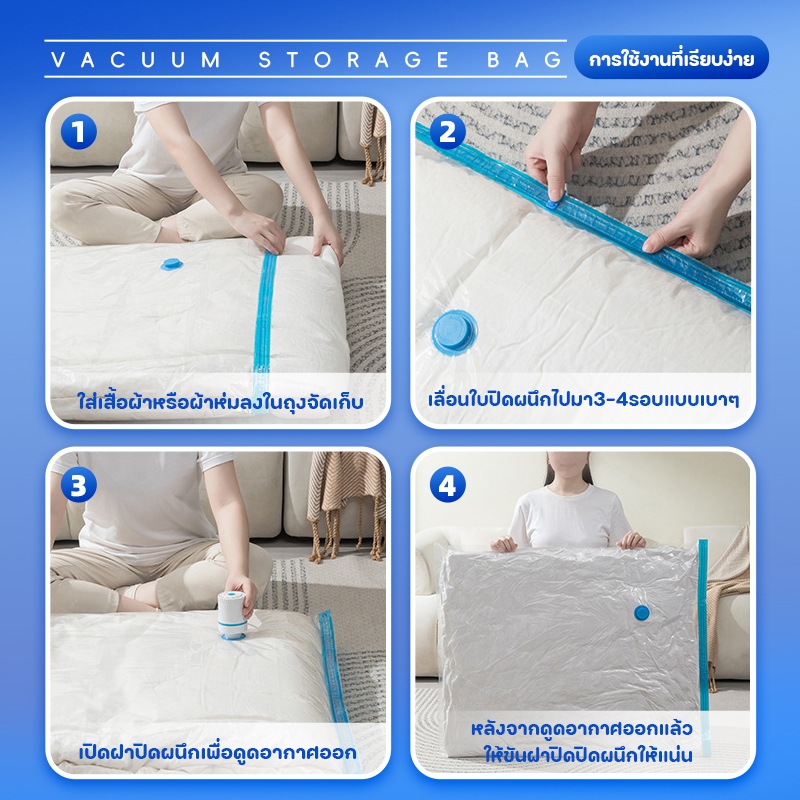 VACUUM STORAGE BAG

การใช้งานที่เรียบง่าย

1

ใส่เสื้อผ้าหรือผ้าห่มลงในถุงจัดเก็บ

2

เลื่อนใบปิดผนึกไปมา3-4รอบแบบเบาๆ

3

เปิดฝาปิดผนึกเพื่อดูดอากาศออก

4

หลังจากดูดอากาศออกแล้ว ให้ขันฝาปิดปิดผนึกให้แน่น