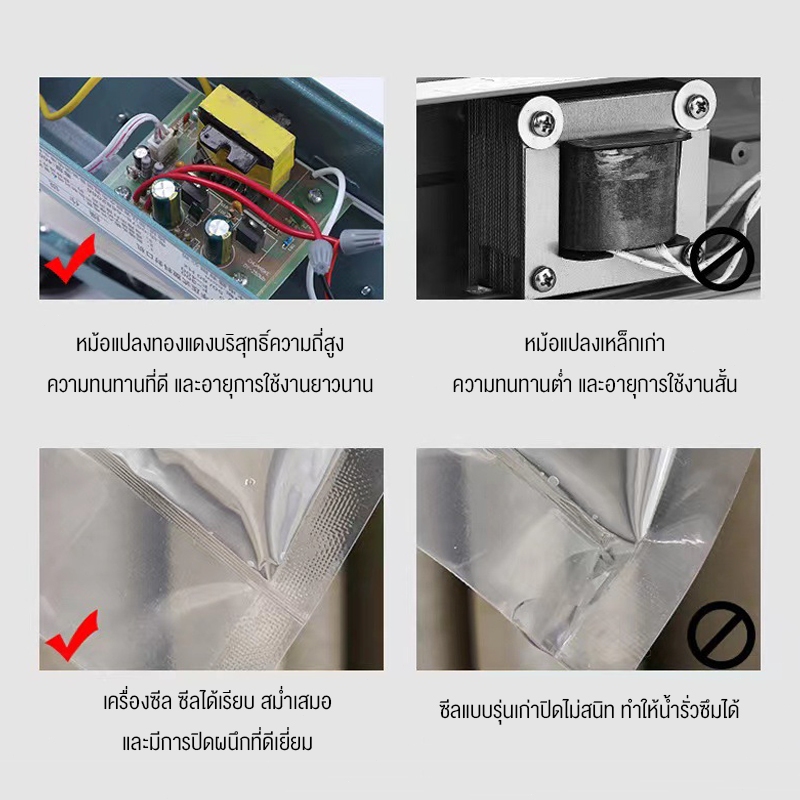 หม้อแปลงทองแดงบริสุทธิ์ความถี่สูง
ความทนทานที่ดี และอายุการใช้งานยาวนาน

หม้อแปลงเหล็กเก่า
ความทนทานต่ำ และอายุการใช้งานสั้น

เครื่องซีล ซีลได้เรียบ สม่ำเสมอ
และมีการปิดผนึกที่ดีเยี่ยม

ซีลแบบรุ่นเก่าปิดไม่สนิท ทำให้น้ำรั่วซึมได้