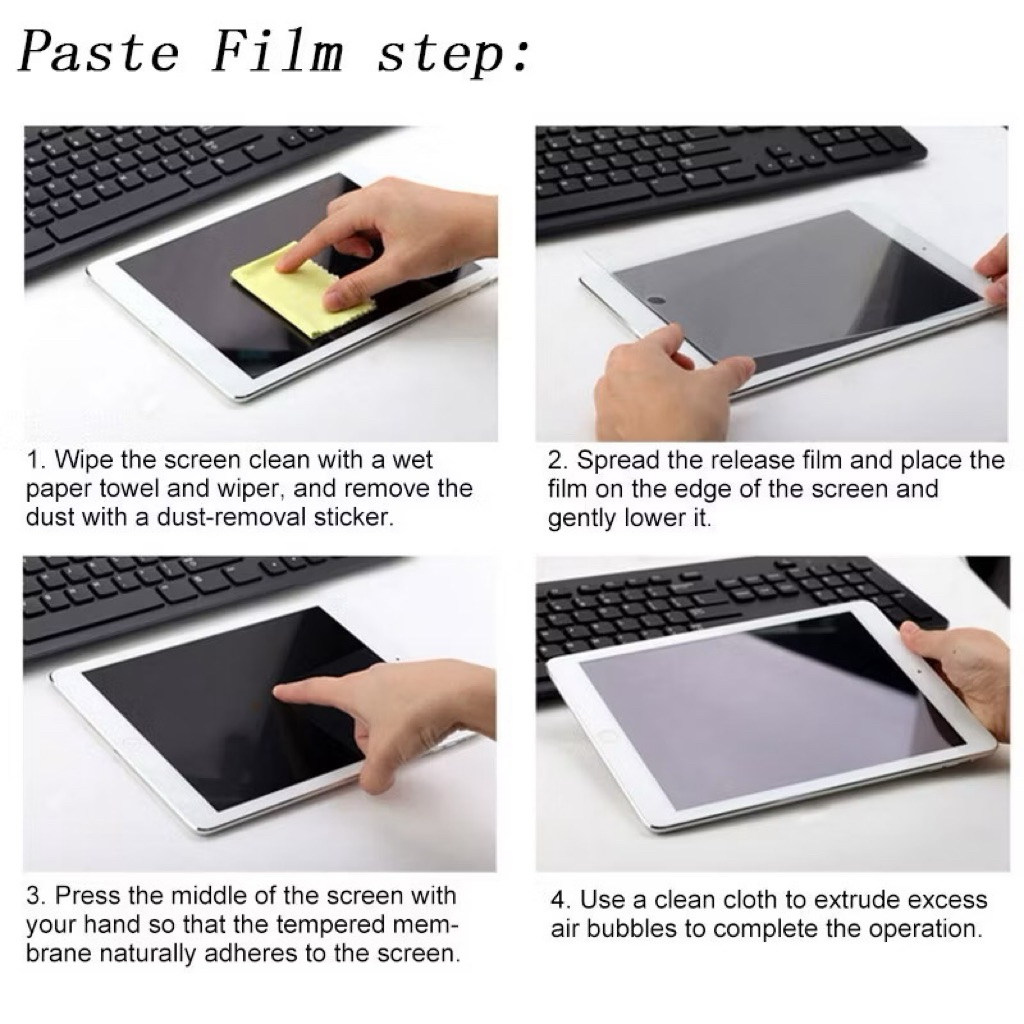 Paste Film step:

1. Wipe the screen clean with a wet paper towel and wiper, and remove the dust with a dust-removal sticker.

2. Spread the release film and place the film on the edge of the screen and gently lower it.

3. Press the middle of the screen with your hand so that the tempered membrane naturally adheres to the screen.

4. Use a clean cloth to extrude excess air bubbles to complete the operation.