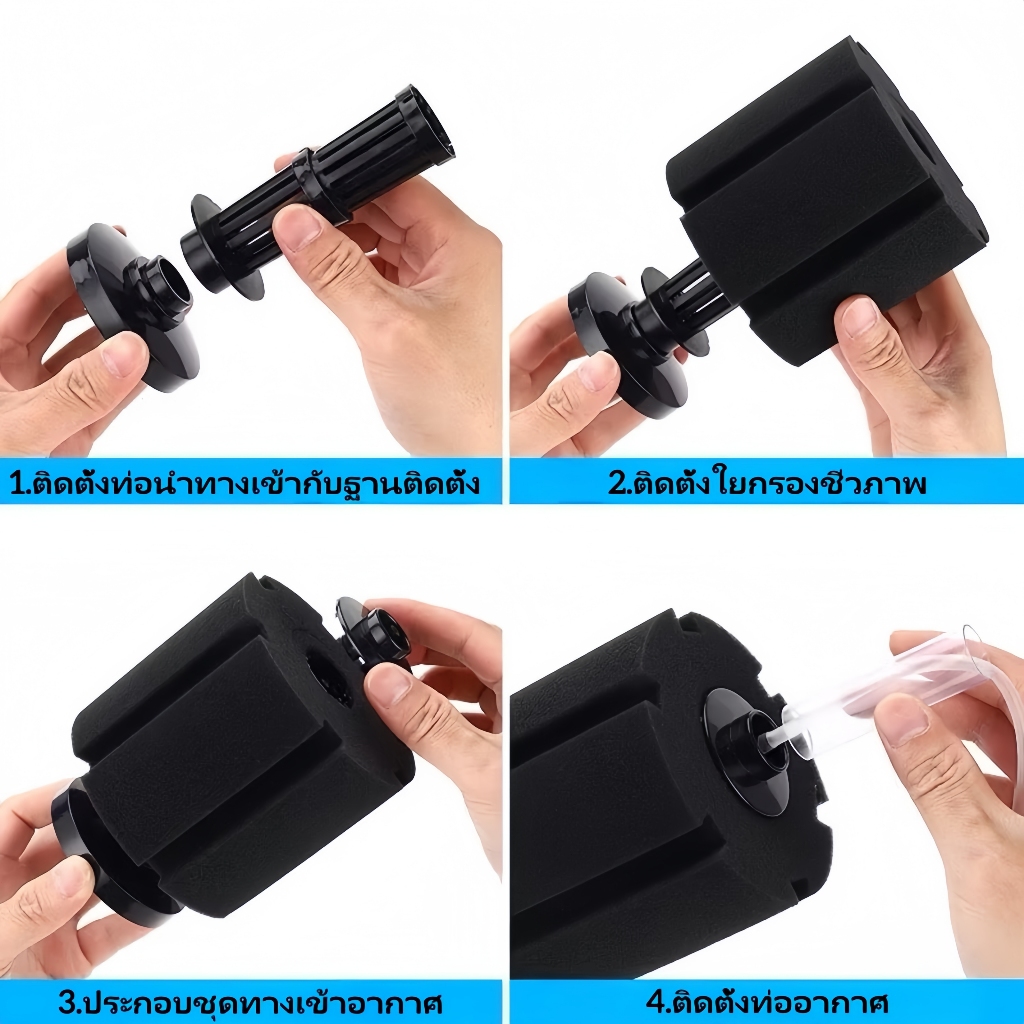 1.ติดตั้งท่อนำทางเข้ากับฐานติดตั้ง

2.ติดตั้งใยกรองชีวภาพ

3.ประกอบชุดทางเข้าอากาศ

4.ติดตั้งท่ออากาศ