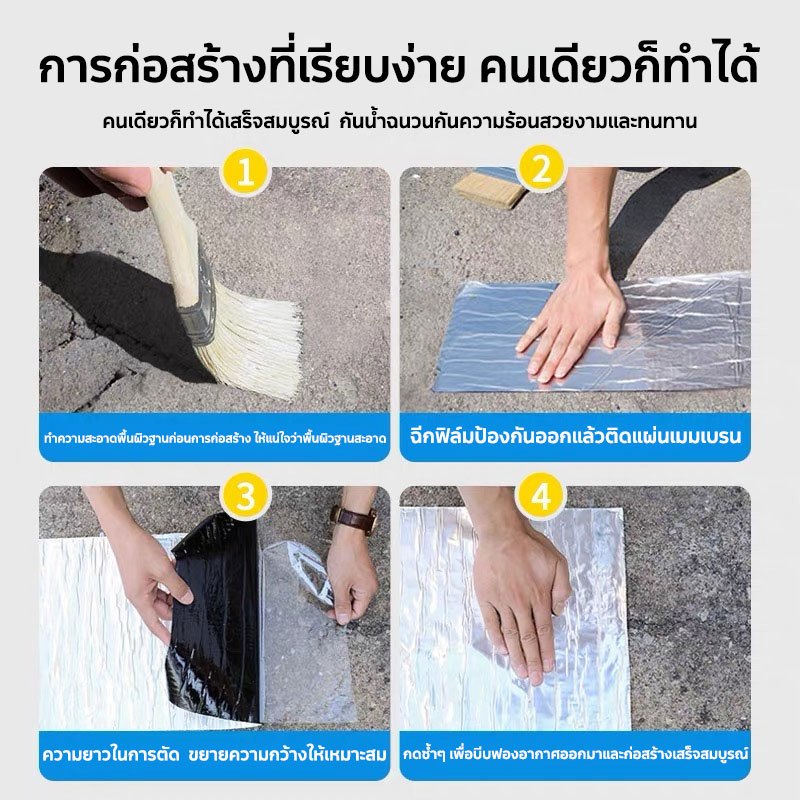 การก่อสร้างที่เรียบง่าย คนเดียวก็ทำได้

คนเดียวก็ทำได้เสร็จสมบูรณ์ กันน้ำฉนวนกันความร้อนสวยงามและทนทาน

1

ทำความสะอาดพื้นผิวฐานก่อนการก่อสร้าง ให้แน่ใจว่าพื้นผิวฐานสะอาด

2

ฉีกฟิล์มป้องกันออกแล้วติดแผ่นเมมเบรน

3

ความยาวในการตัด ขยายความกว้างให้เหมาะสม

4

กดซ้ำๆ เพื่อบีบฟองอากาศออกมาและก่อสร้างเสร็จสมบูรณ์