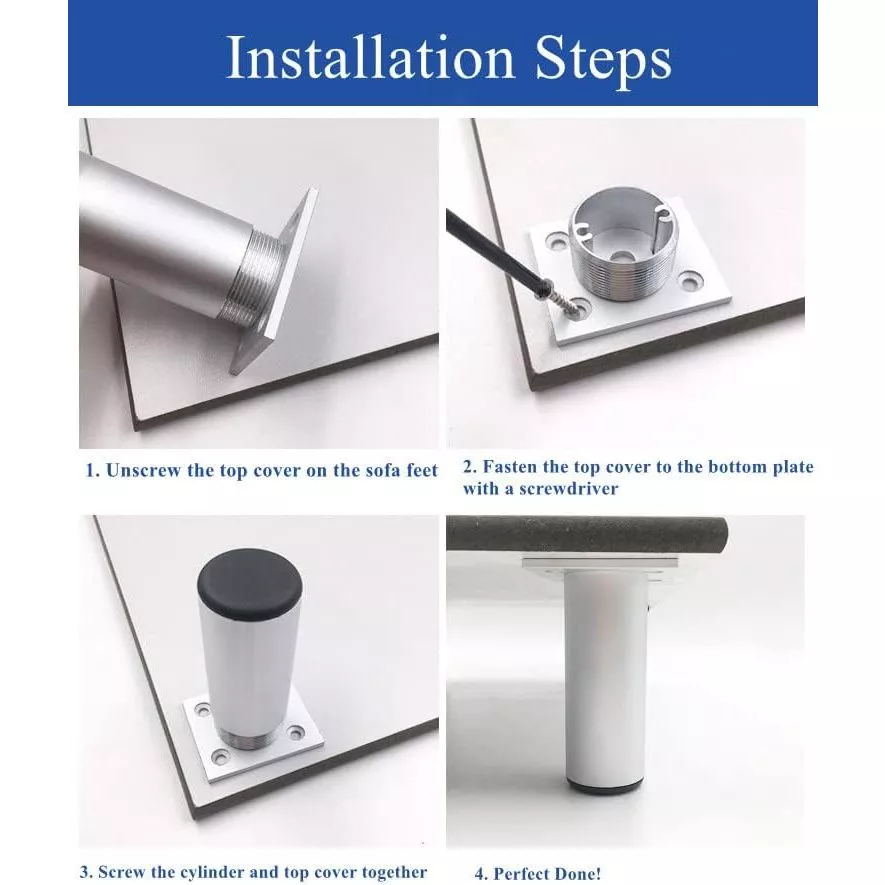 Installation Steps

1. Unscrew the top cover on the sofa feet

2. Fasten the top cover to the bottom plate with a screwdriver

3. Screw the cylinder and top cover together

4. Perfect Done!