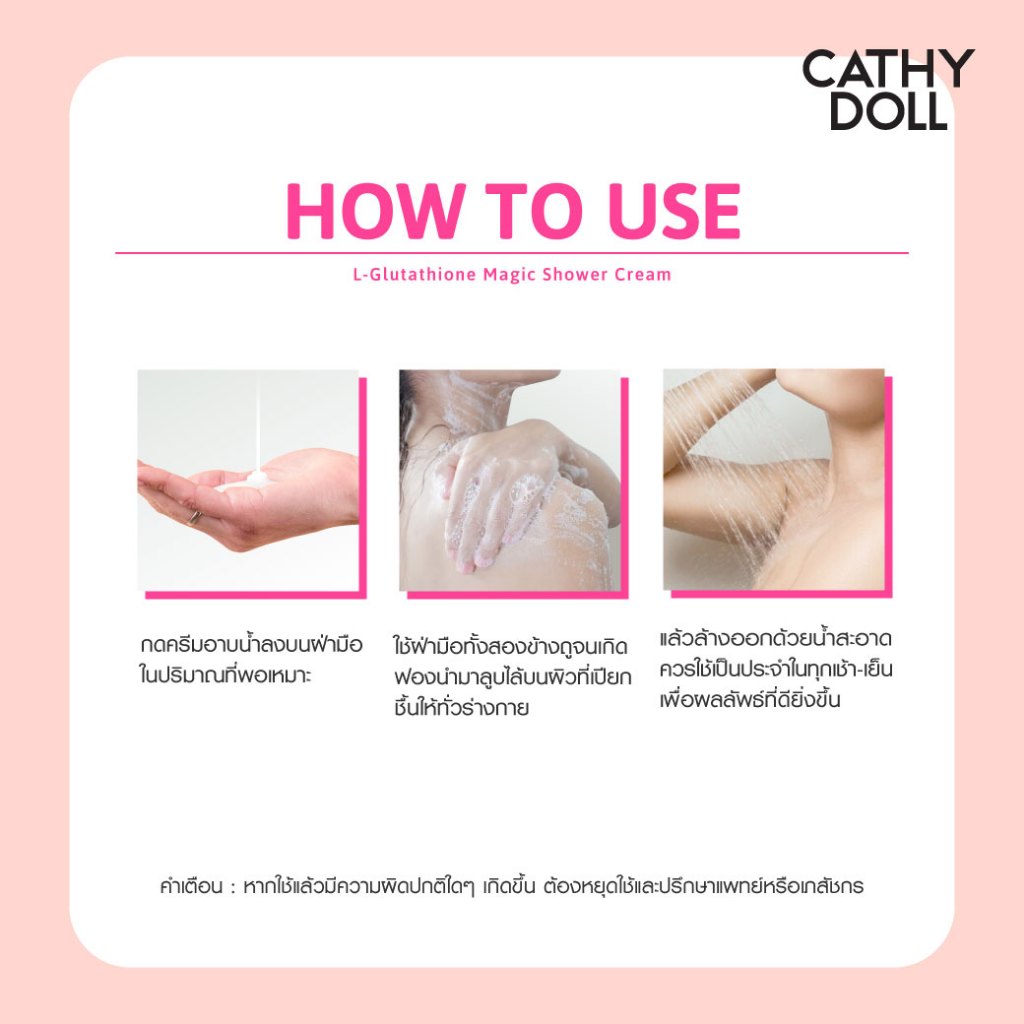 CATHY DOLL

HOW TO USE

L-Glutathione Magic Shower Cream

กดครีมอาบน้ำลงบนฝ่ามือในปริมาณที่พอเหมาะ

ใช้ฝ่ามือทั้งสองข้างถูจนเกิดฟองนำมาลูบไล้บนผิวที่เปียกชื้นให้ทั่วร่างกาย

แล้วล้างออกด้วยน้ำสะอาด ควรใช้เป็นประจำในทุกเช้า-เย็น เพื่อผลลัพธ์ที่ดียิ่งขึ้น

คำเตือน : หากใช้แล้วมีความผิดปกติใดๆ เกิดขึ้น ต้องหยุดใช้และปรึกษาแพทย์หรือเภสัชกร