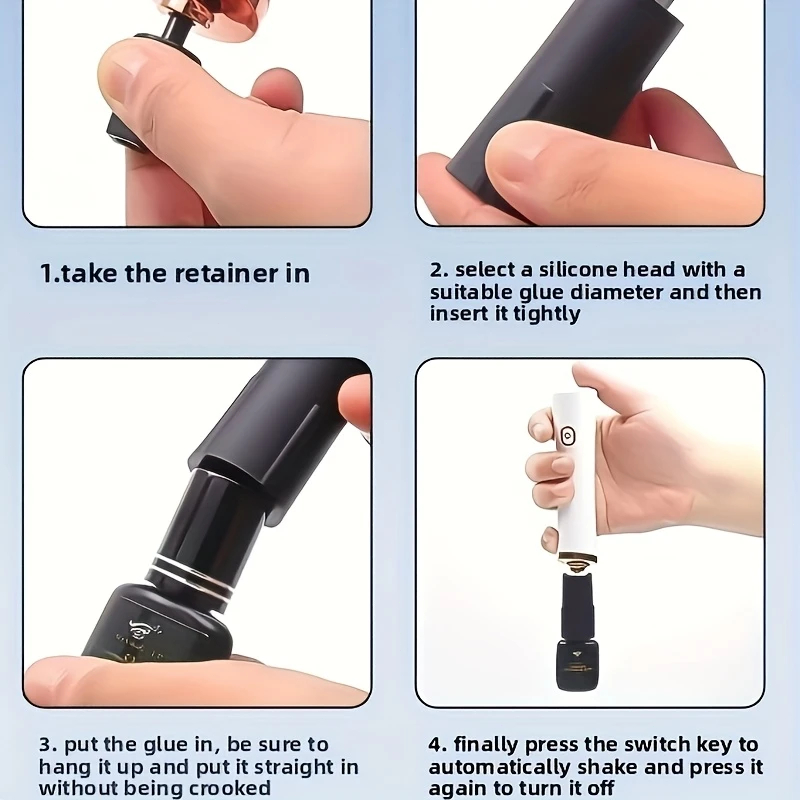 1.take the retainer in

2. select a silicone head with a suitable glue diameter and then insert it tightly

3. put the glue in, be sure to hang it up and put it straight in without being crooked

4. finally press the switch key to automatically shake and press it again to turn it off