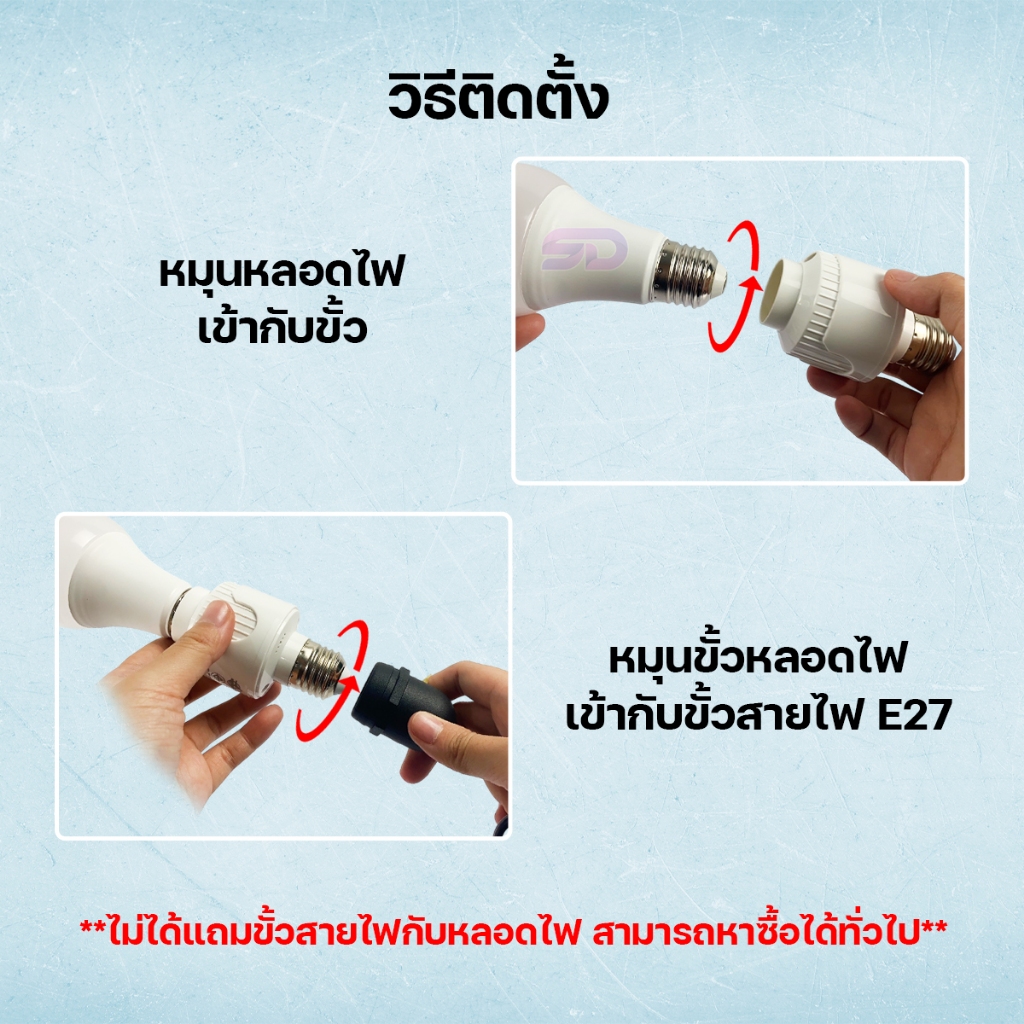 วิธีติดตั้ง

หมุนหลอดไฟ
เข้ากับขั้ว

SD

หมุนขั้วหลอดไฟ
เข้ากับขั้วสายไฟ E27

**ไม่ได้แถมขั้วสายไฟกับหลอดไฟ สามารถหาซื้อได้ทั่วไป**