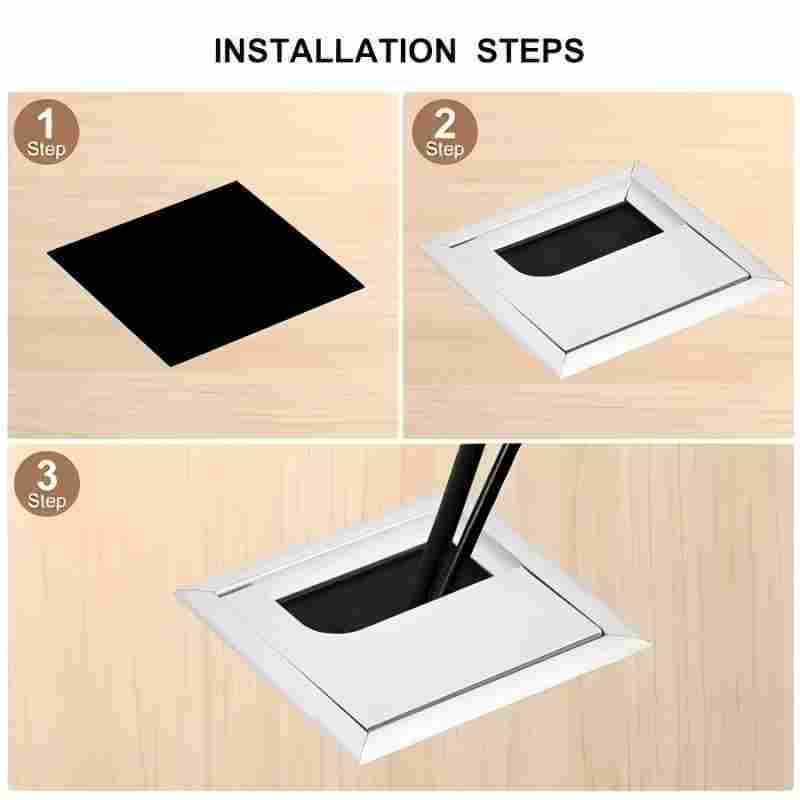 INSTALLATION STEPS

1
Step

2
Step

3
Step