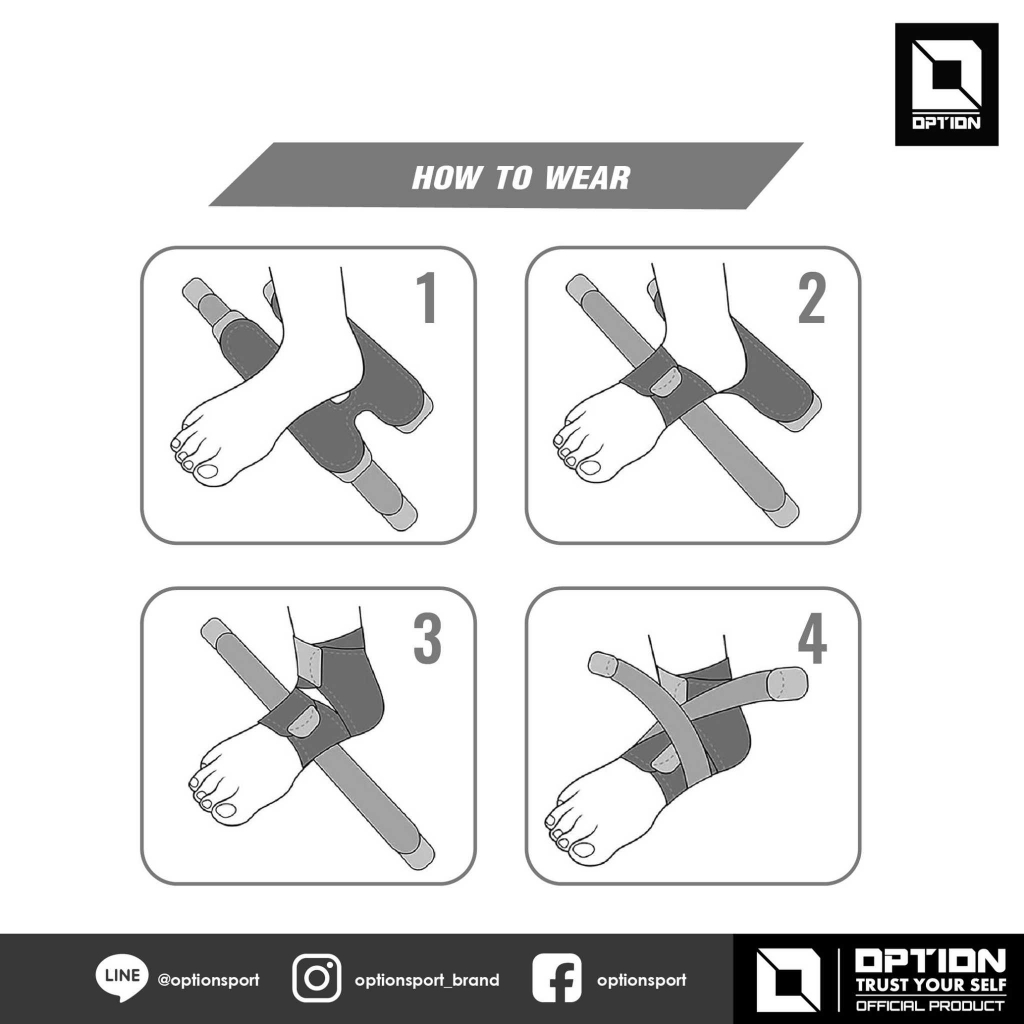 OPTION

HOW TO WEAR

1

2

3

4

LINE @optionsport

optionsport_brand

optionsport

OPTION
TRUST YOUR SELF
OFFICIAL PRODUCT