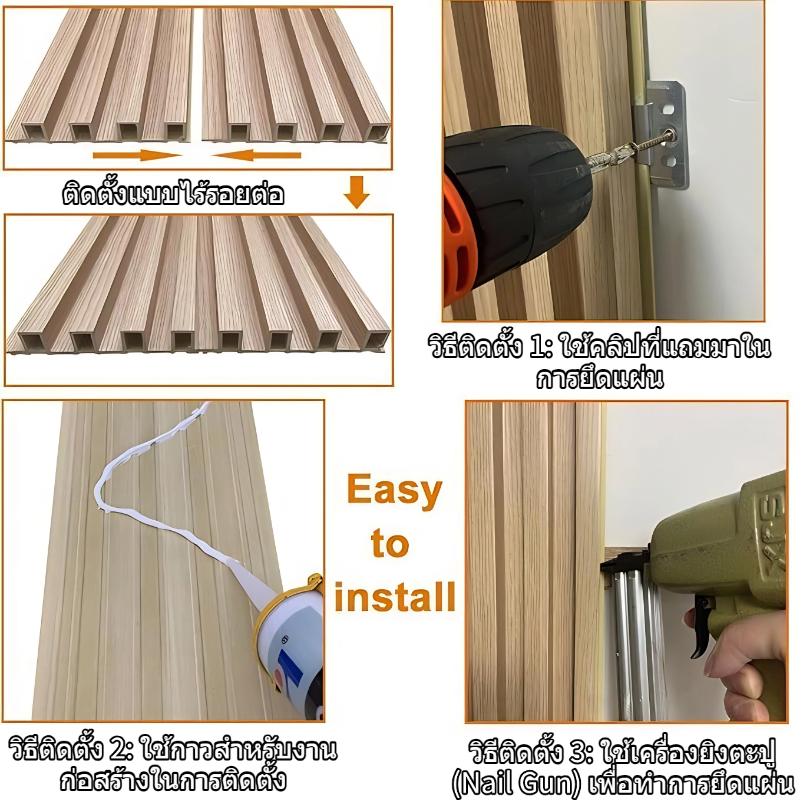 ติดตั้งแบบไร้รอยต่อ

วิธีติดตั้ง 1: ใช้คลิปที่แถมมาในการยึดแผ่น

Easy to install

วิธีติดตั้ง 2: ใช้กาวสำหรับงานก่อสร้างในการติดตั้ง

วิธีติดตั้ง 3: ใช้เครื่องยิงตะปู (Nail Gun) เพื่อทำการยึดแผ่น