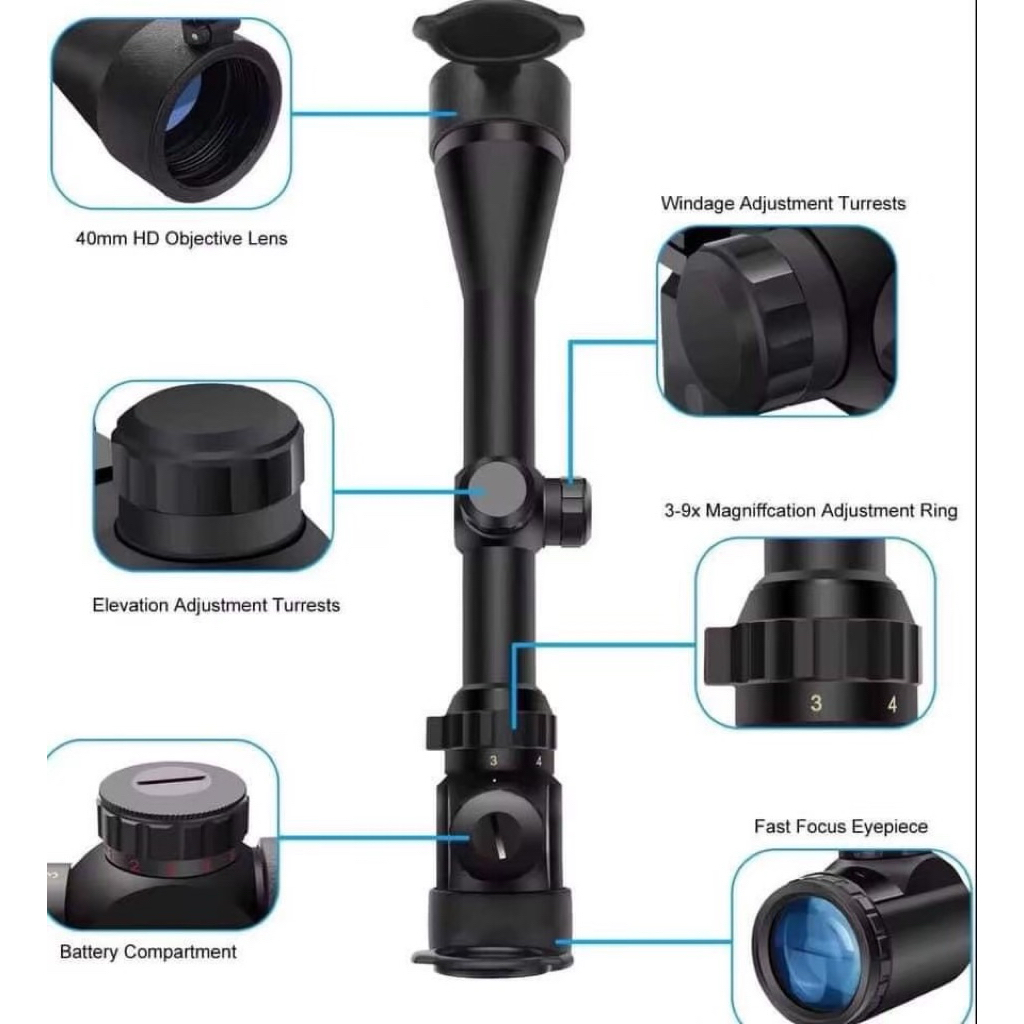 40mm HD Objective Lens

Windage Adjustment Turrests

Elevation Adjustment Turrests

3-9x Magniffcation Adjustment Ring

3 4

3 4

Battery Compartment

Fast Focus Eyepiece